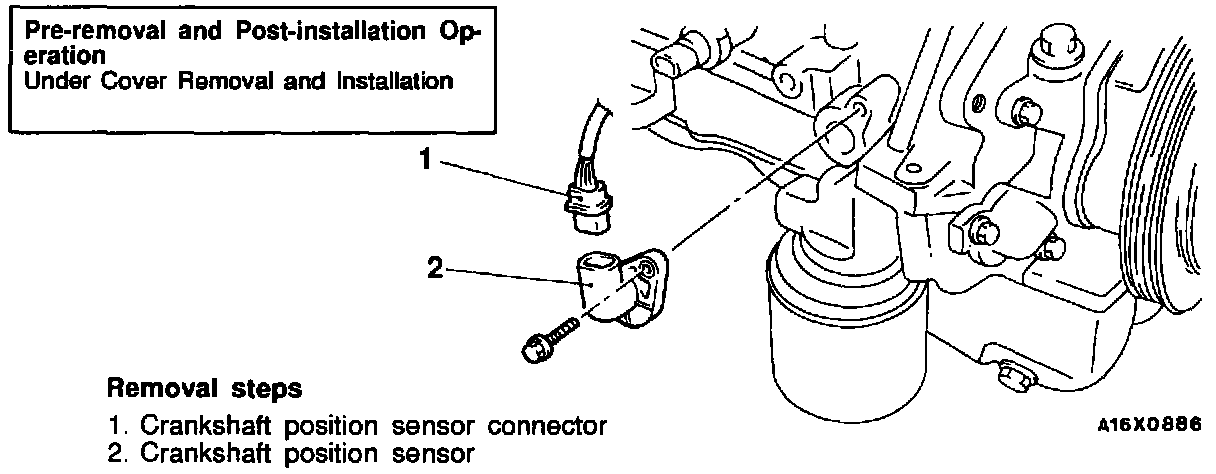 Pre-removal and Post-installation Operation
Under Cover Removal and Installation

1

2

Removal steps
1. Crankshaft position sensor connector
2. Crankshaft position sensor

A16X0886