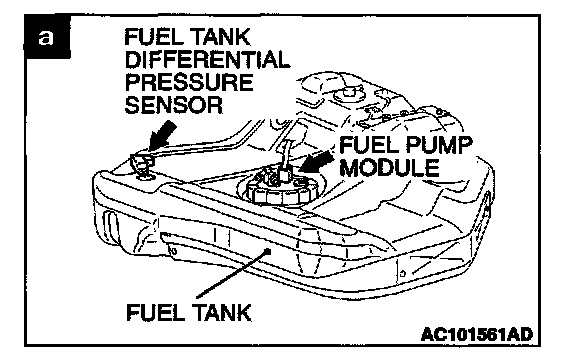 a

FUEL TANK DIFFERENTIAL PRESSURE SENSOR

FUEL PUMP MODULE

FUEL TANK

AC101561AD