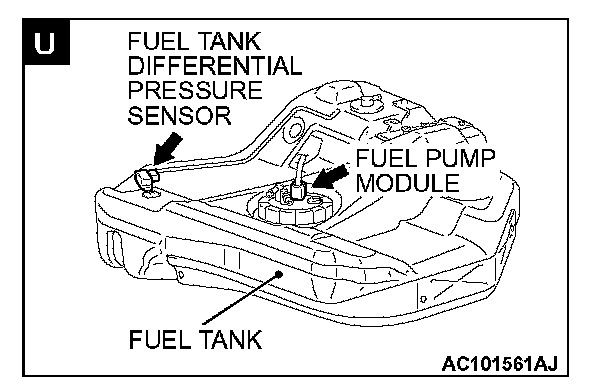 U

FUEL TANK DIFFERENTIAL PRESSURE SENSOR

FUEL PUMP MODULE

FUEL TANK

AC101561AJ