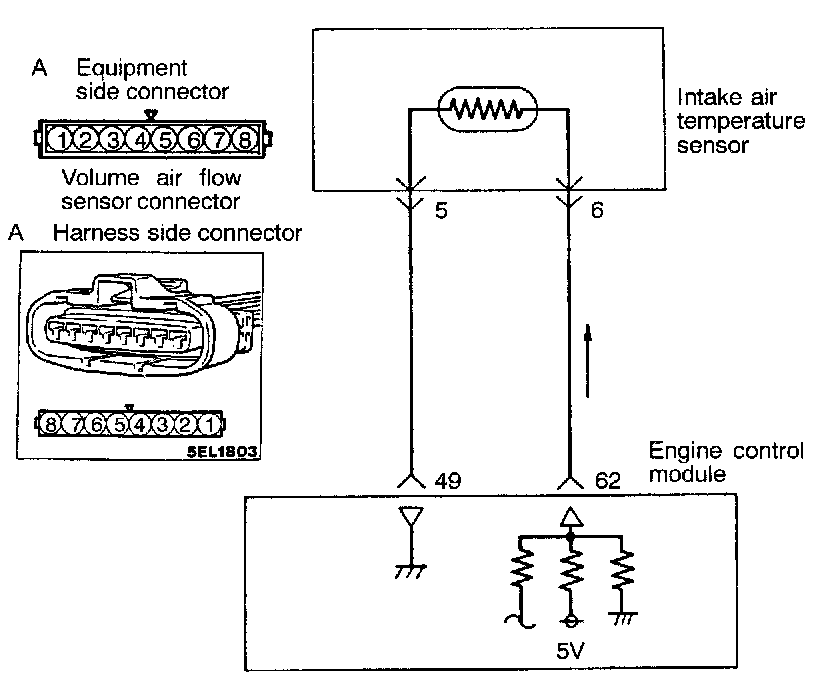 A Equipment side connector

1 2 3 4 5 6 7 8

Volume air flow sensor connector

A Harness side connector

8 7 6 5 4 3 2 1

5EL1803

Intake air temperature sensor

5

6

49

62

Engine control module

5V