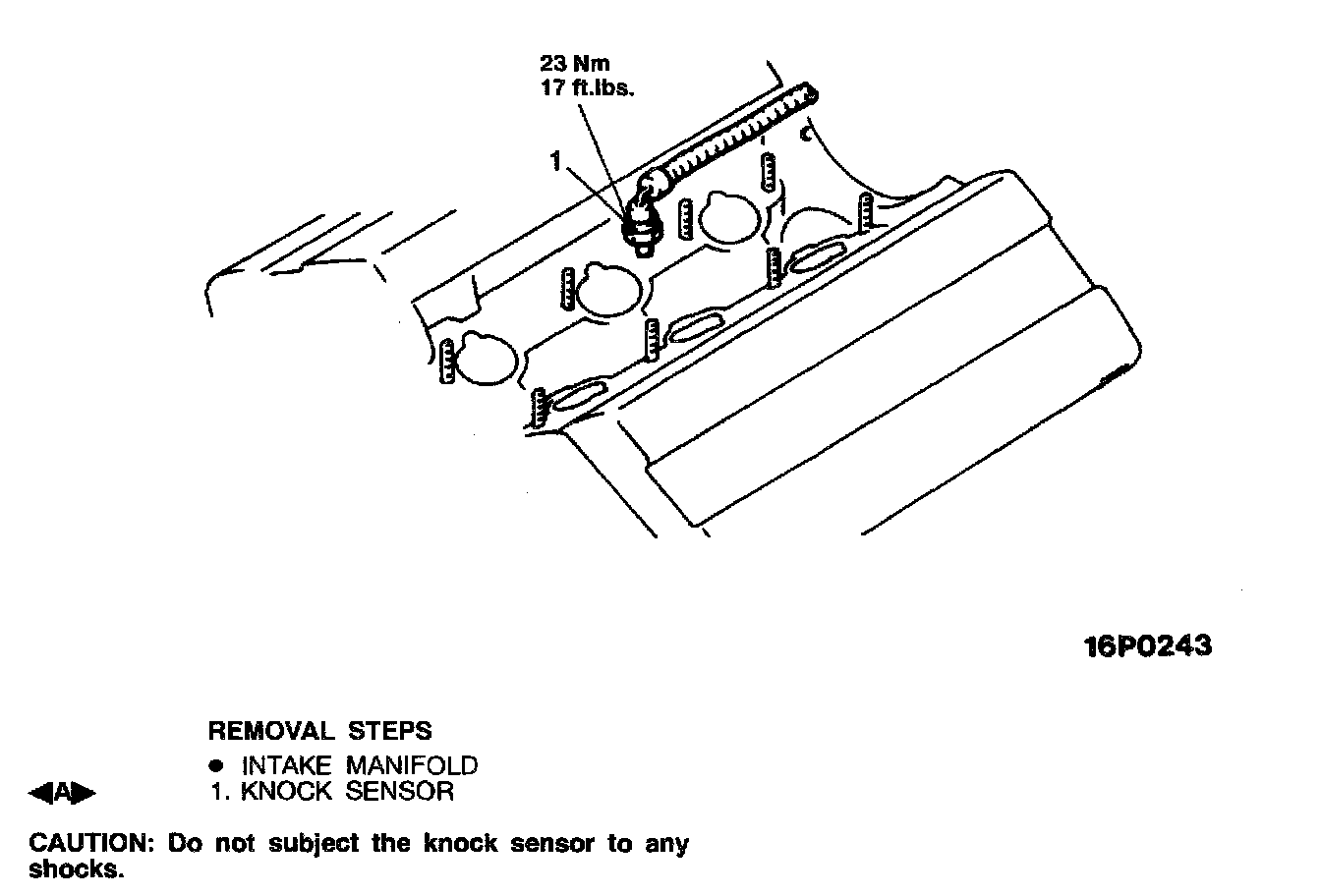 23 Nm
17 ft.lbs.

1

16P0243

REMOVAL STEPS
● INTAKE MANIFOLD
◀A▶ 1. KNOCK SENSOR

CAUTION: Do not subject the knock sensor to any shocks.