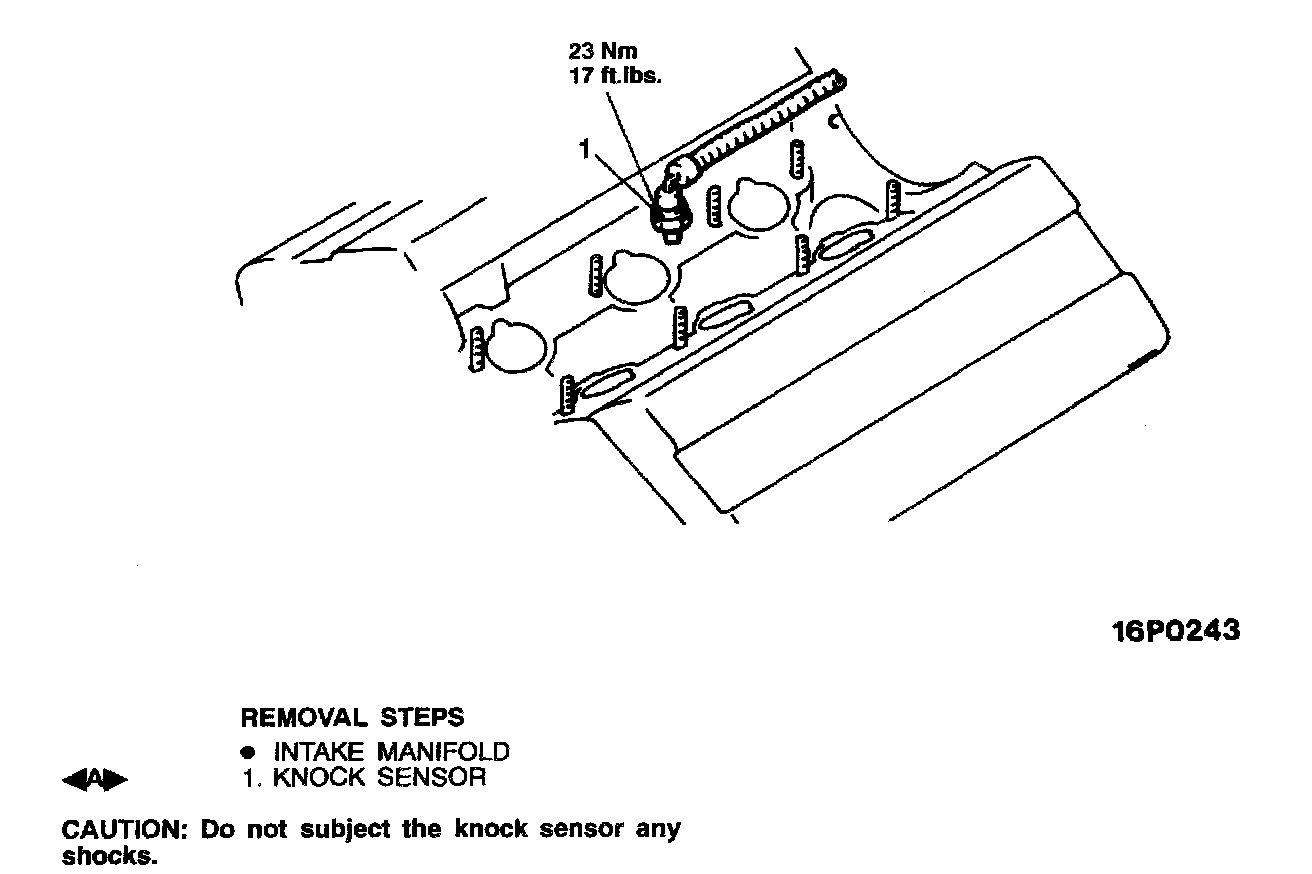 23 Nm
17 ft.lbs.

1

16P0243

REMOVAL STEPS
● INTAKE MANIFOLD
◀A▶ 1. KNOCK SENSOR

CAUTION: Do not subject the knock sensor any shocks.