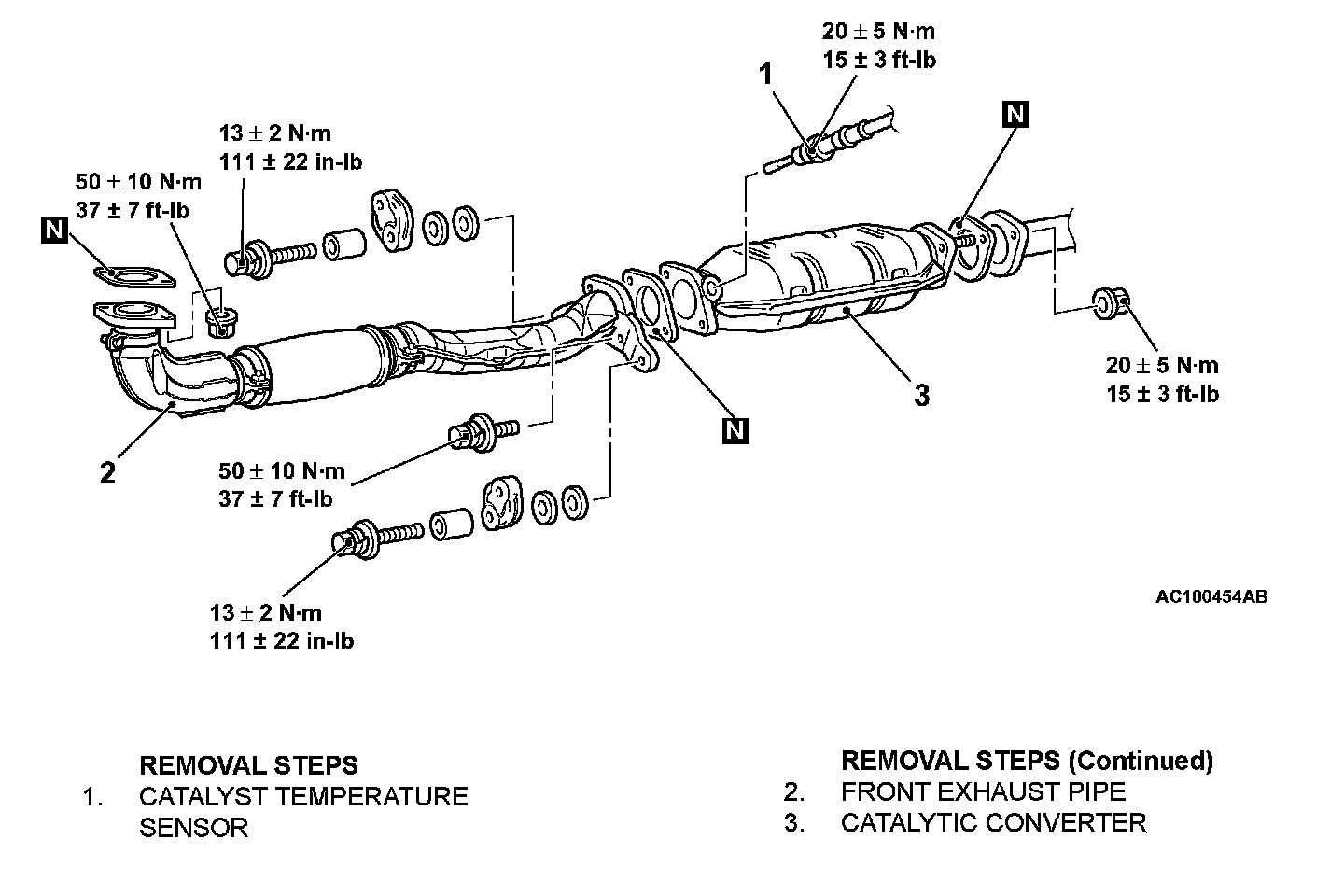 20 ± 5 N·m
15 ± 3 ft-lb

1

N

13 ± 2 N·m
111 ± 22 in-lb

50 ± 10 N·m
37 ± 7 ft-lb

N

20 ± 5 N·m
15 ± 3 ft-lb

3

N

2

50 ± 10 N·m
37 ± 7 ft-lb

13 ± 2 N·m
111 ± 22 in-lb

AC100454AB

REMOVAL STEPS
1. CATALYST TEMPERATURE SENSOR

REMOVAL STEPS (Continued)
2. FRONT EXHAUST PIPE
3. CATALYTIC CONVERTER