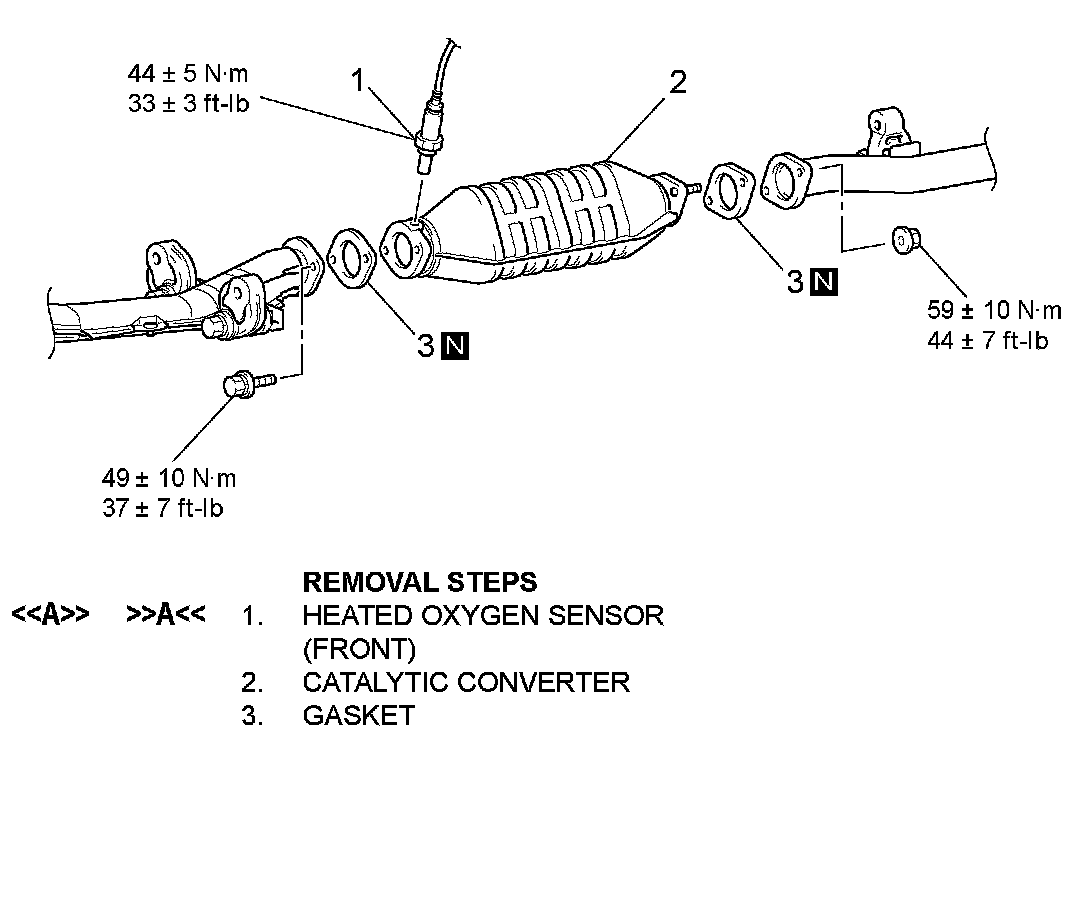 44 ± 5 N·m
33 ± 3 ft-lb

1

2

3 N

3 N

59 ± 10 N·m
44 ± 7 ft-lb

49 ± 10 N·m
37 ± 7 ft-lb

REMOVAL STEPS
<<A>> >>A<< 1. HEATED OXYGEN SENSOR (FRONT)
2. CATALYTIC CONVERTER
3. GASKET