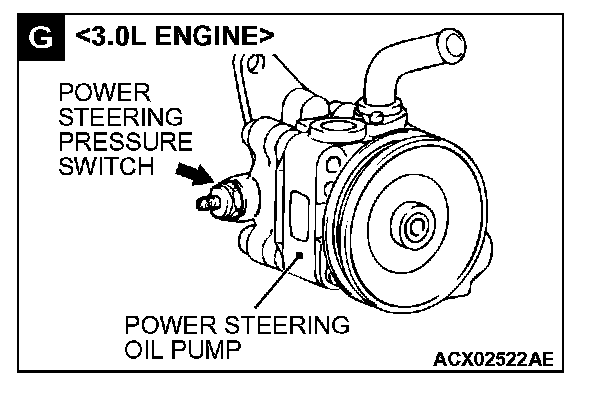 G <3.0L ENGINE>

POWER STEERING PRESSURE SWITCH

POWER STEERING OIL PUMP

ACX02522AE