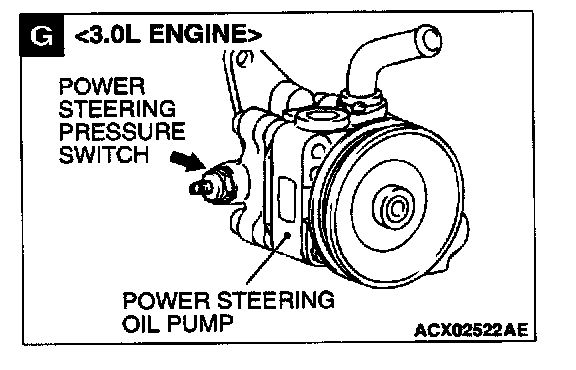 G <3.0L ENGINE>

POWER STEERING PRESSURE SWITCH

POWER STEERING OIL PUMP

ACX02522AE