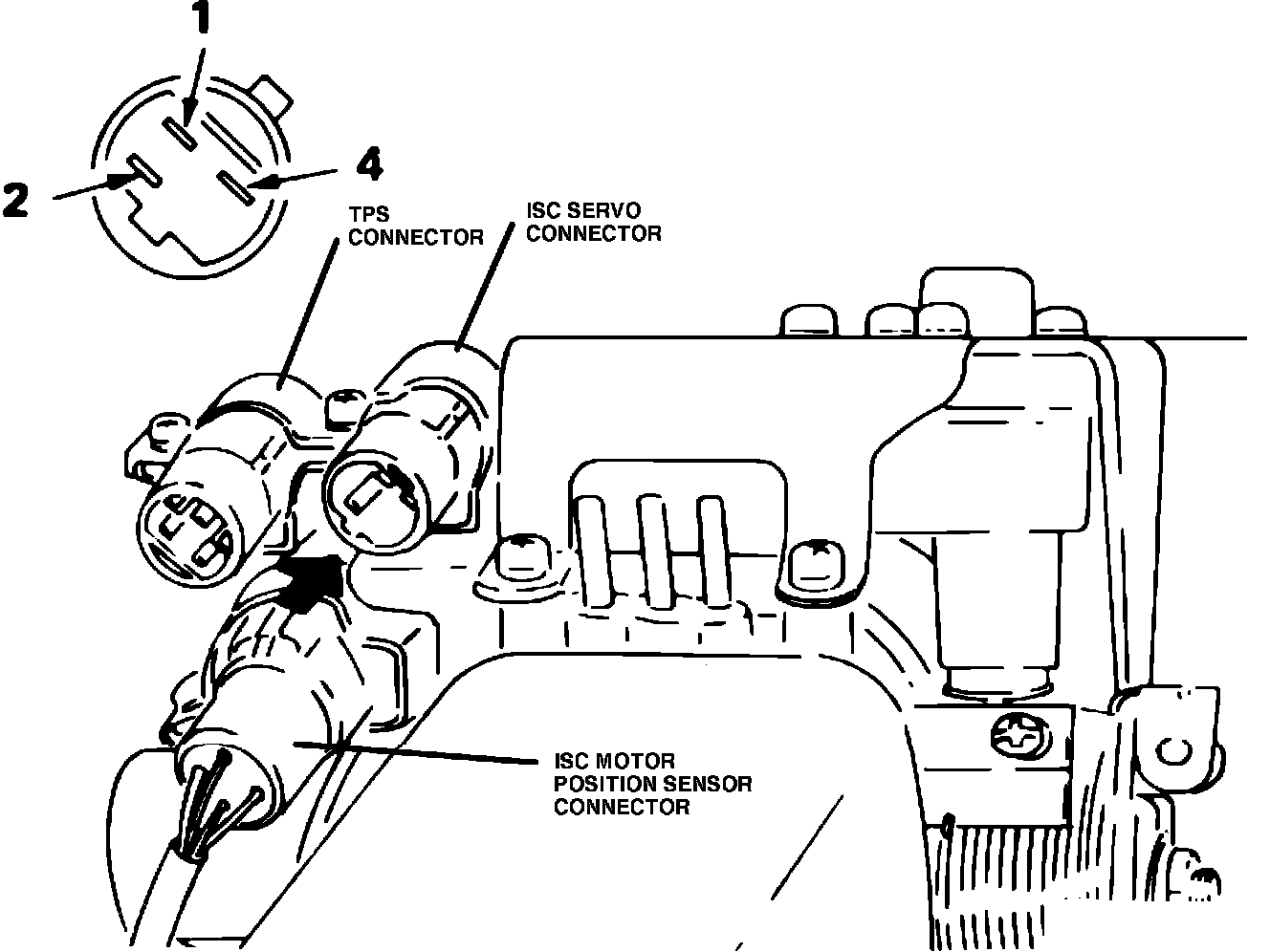 1

2

4

TPS CONNECTOR

ISC SERVO CONNECTOR

ISC MOTOR POSITION SENSOR CONNECTOR