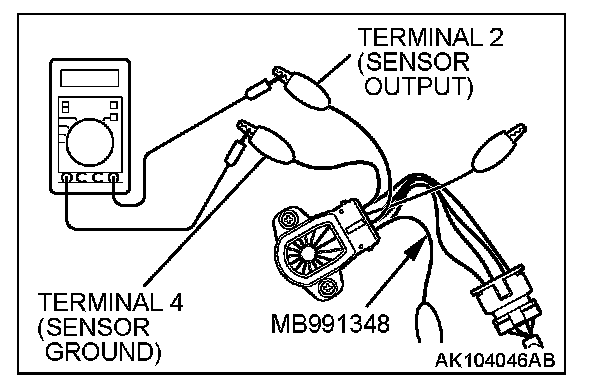 TERMINAL 2 (SENSOR OUTPUT)

TERMINAL 4 (SENSOR GROUND)

MB991348

AK104046AB