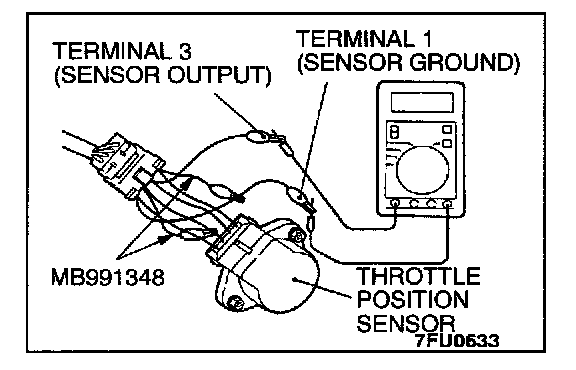 TERMINAL 3
(SENSOR OUTPUT)

TERMINAL 1
(SENSOR GROUND)

MB991348

THROTTLE
POSITION
SENSOR

7FU0633