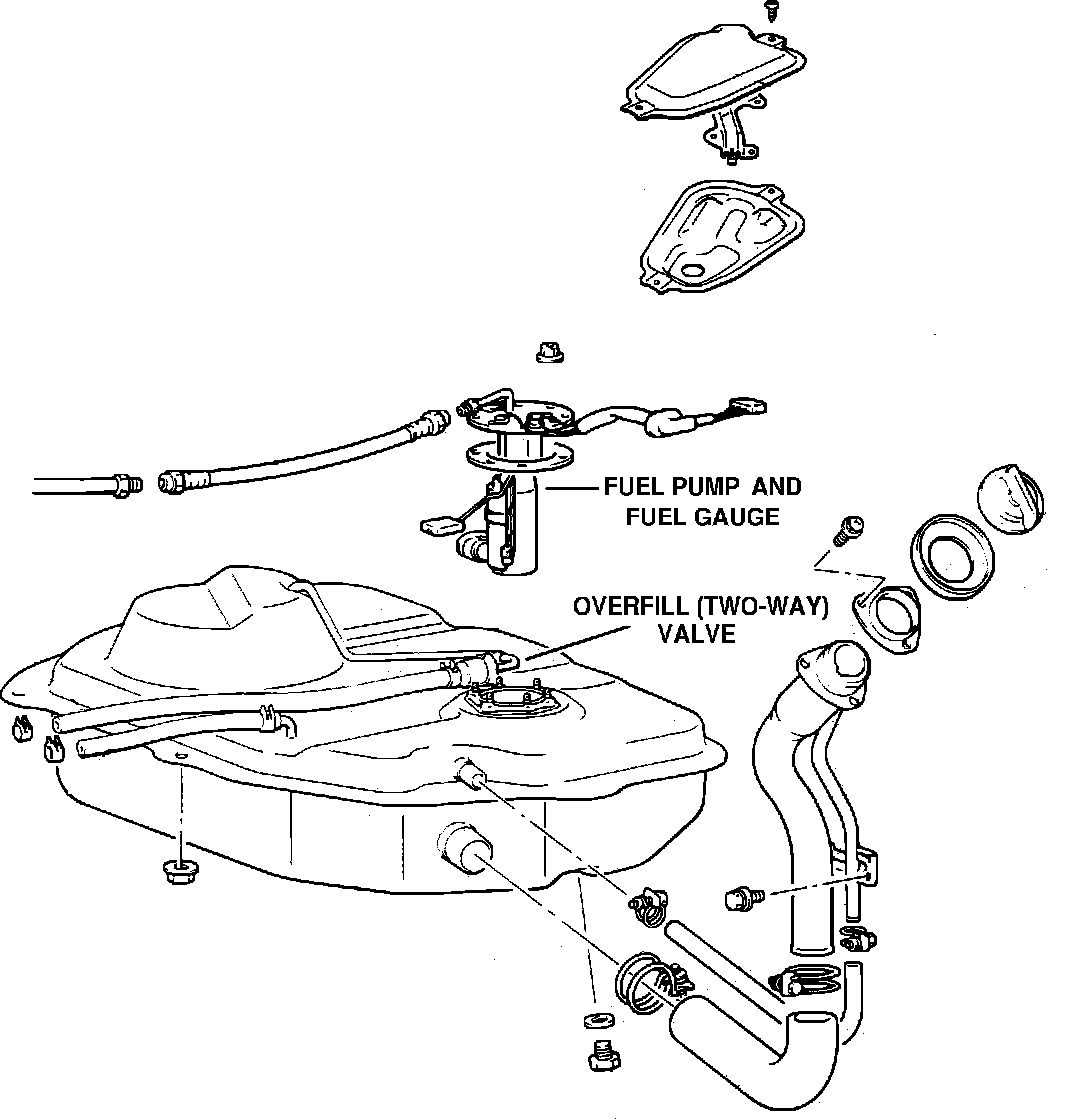 FUEL PUMP AND
FUEL GAUGE

OVERFILL (TWO-WAY)
VALVE