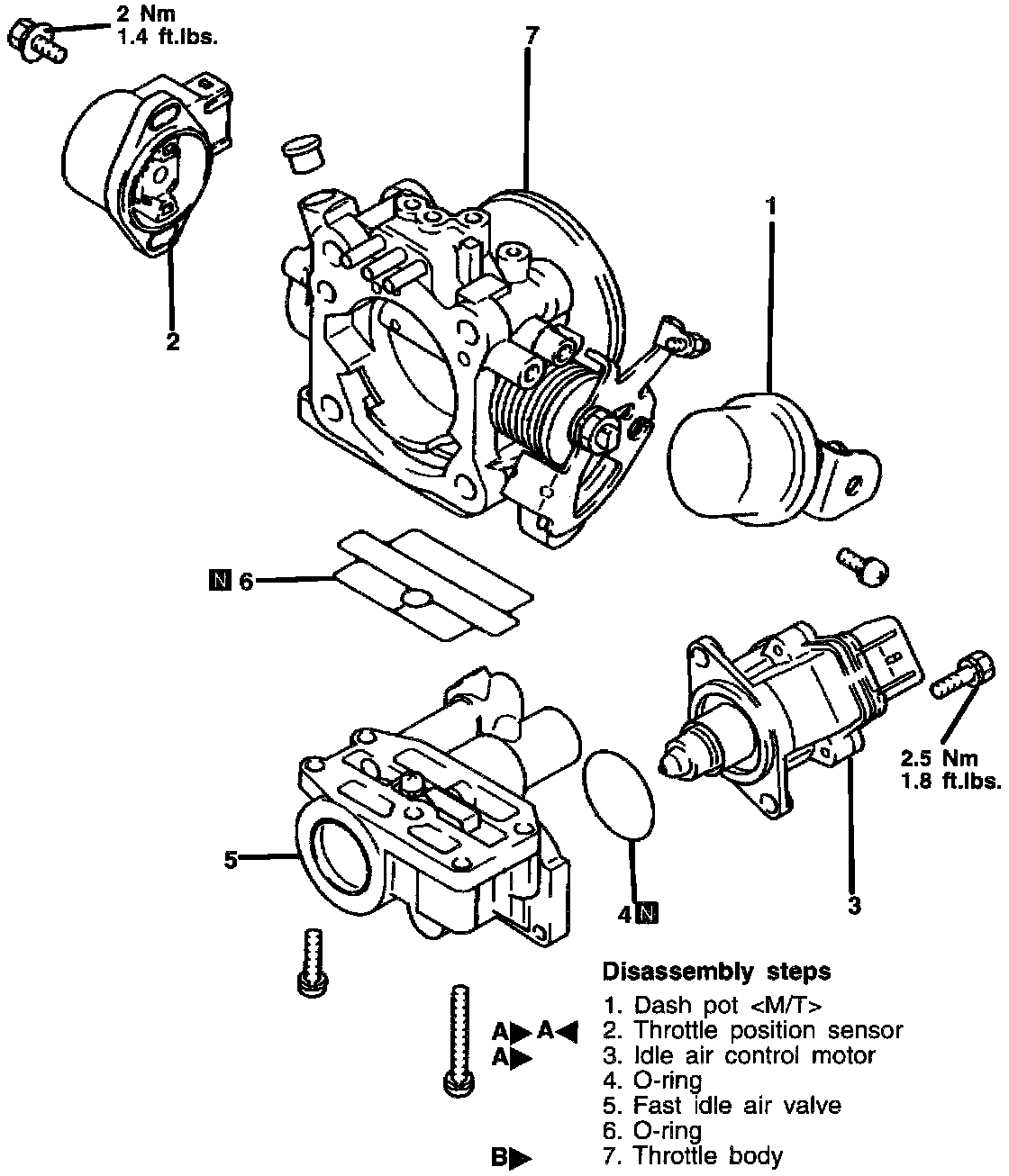 2 Nm
1.4 ft.lbs.

7

1

2

N 6

2.5 Nm
1.8 ft.lbs.

5

4 N

3

Disassembly steps

1. Dash pot <M/T>
A▶ A◀ 2. Throttle position sensor
A▶ 3. Idle air control motor
4. O-ring
5. Fast idle air valve
6. O-ring
B▶ 7. Throttle body