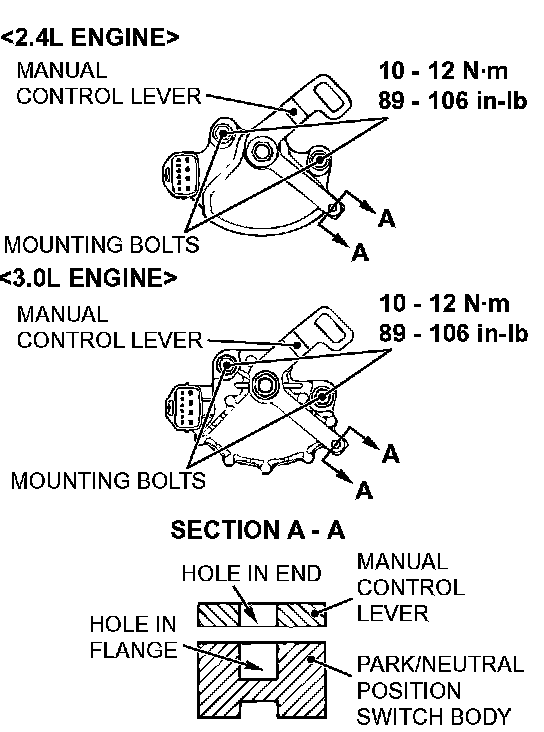 <2.4L ENGINE>

MANUAL CONTROL LEVER

10 - 12 N·m
89 - 106 in-lb

A

A

MOUNTING BOLTS

<3.0L ENGINE>

MANUAL CONTROL LEVER

10 - 12 N·m
89 - 106 in-lb

A

A

MOUNTING BOLTS

SECTION A - A

HOLE IN END

MANUAL CONTROL LEVER

HOLE IN FLANGE

PARK/NEUTRAL POSITION SWITCH BODY