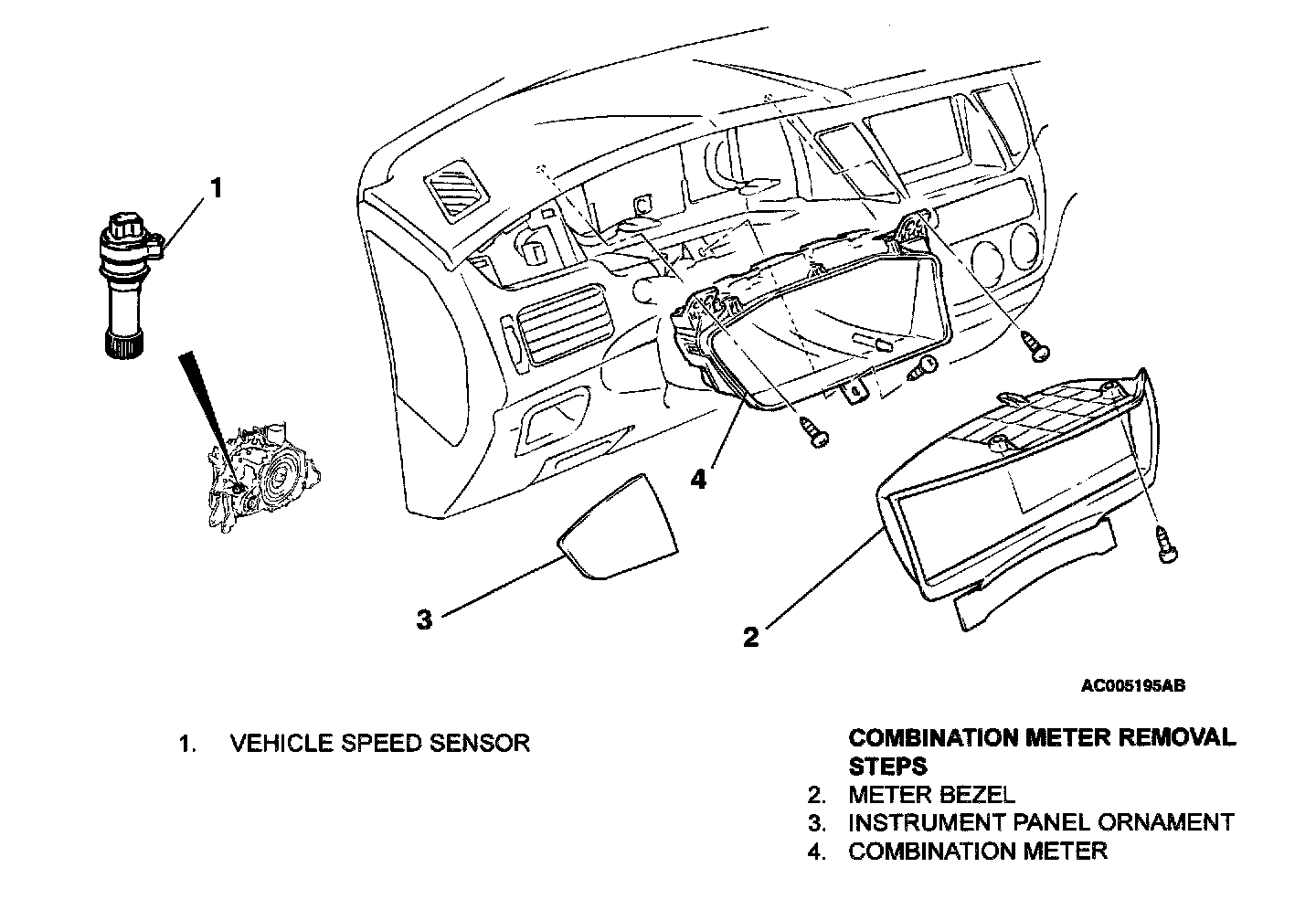 1

4

3

2

AC005195AB

1. VEHICLE SPEED SENSOR

COMBINATION METER REMOVAL STEPS
2. METER BEZEL
3. INSTRUMENT PANEL ORNAMENT
4. COMBINATION METER