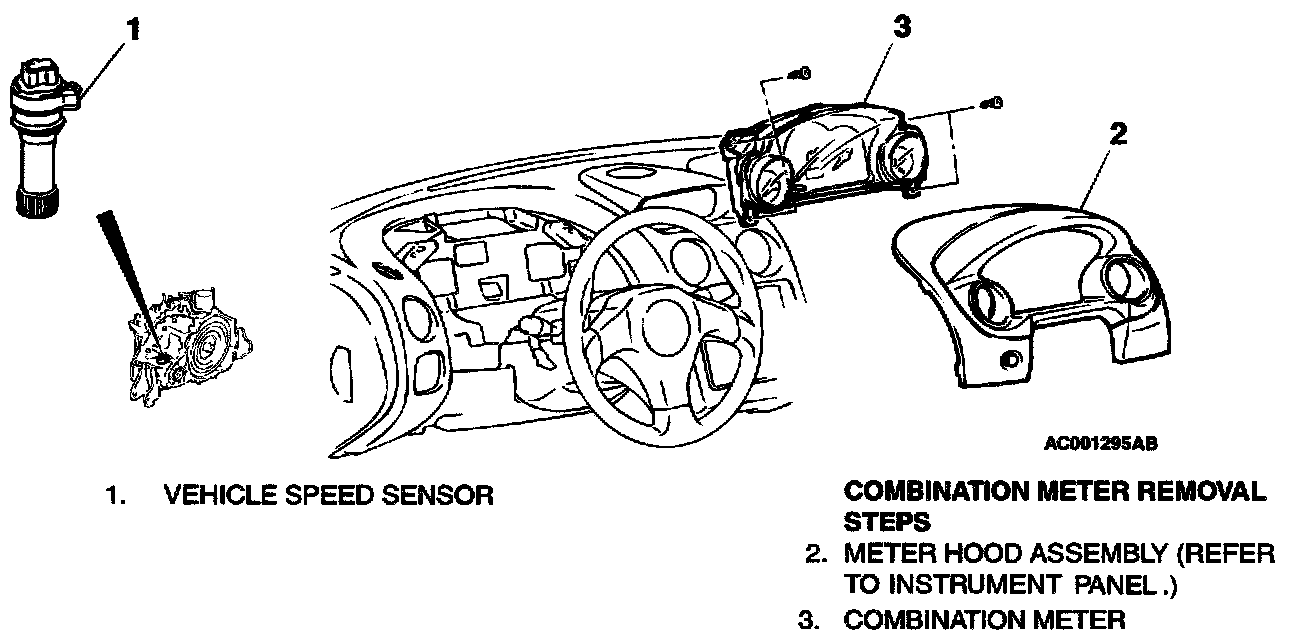 1

3

2

AC001295AB

1. VEHICLE SPEED SENSOR

COMBINATION METER REMOVAL STEPS

2. METER HOOD ASSEMBLY (REFER TO INSTRUMENT PANEL .)

3. COMBINATION METER