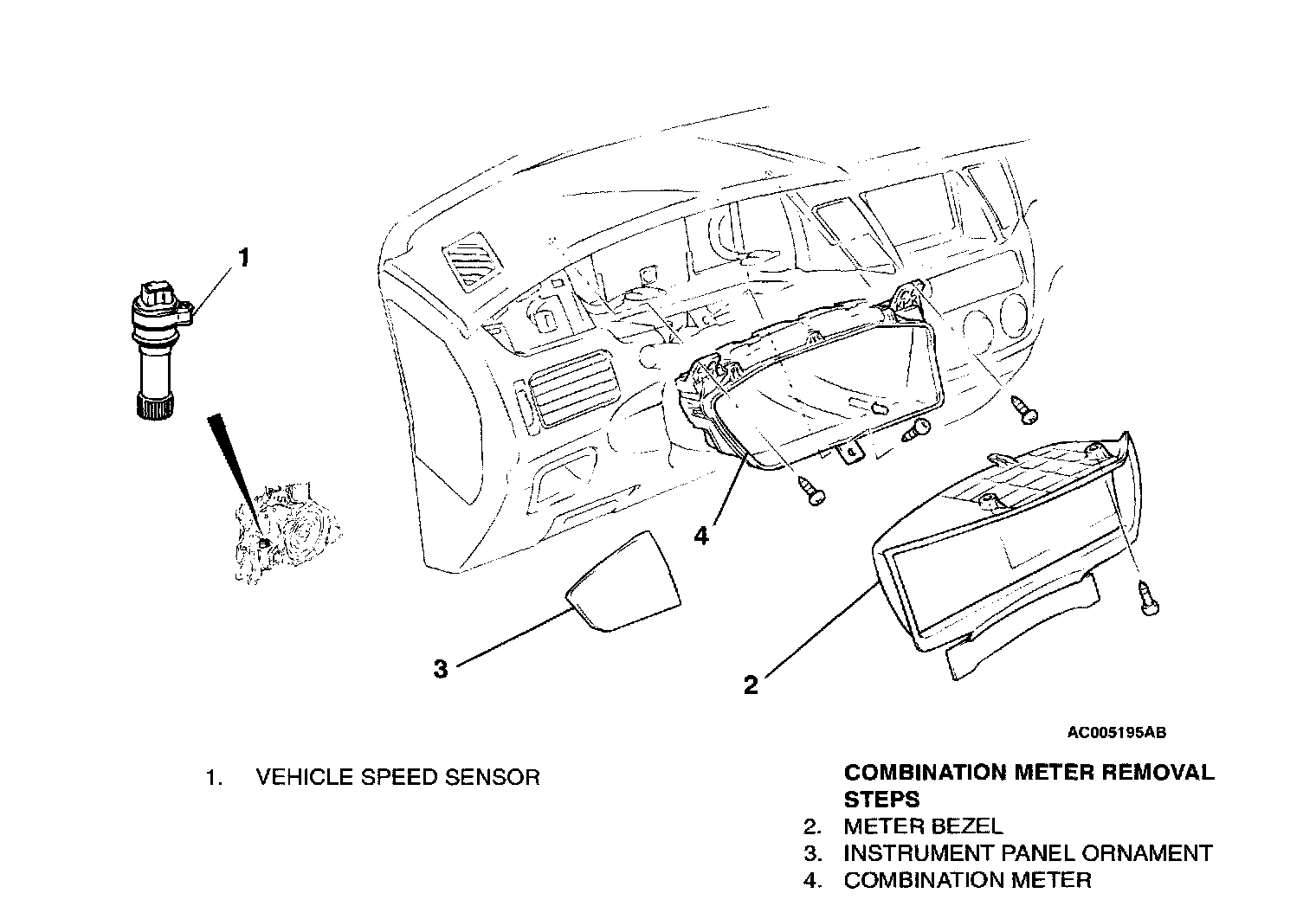 1

4

3

2

AC005195AB

1. VEHICLE SPEED SENSOR

COMBINATION METER REMOVAL STEPS
2. METER BEZEL
3. INSTRUMENT PANEL ORNAMENT
4. COMBINATION METER