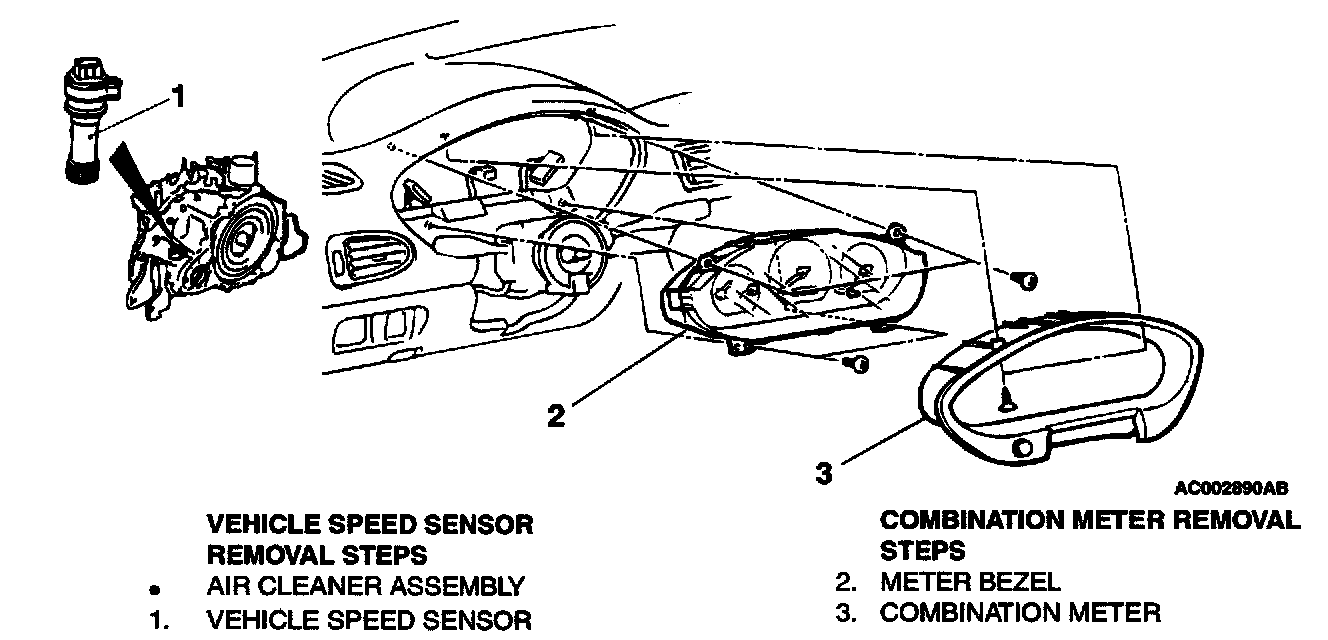 1

2

3

AC002890AB

VEHICLE SPEED SENSOR REMOVAL STEPS
• AIR CLEANER ASSEMBLY
1. VEHICLE SPEED SENSOR

COMBINATION METER REMOVAL STEPS
2. METER BEZEL
3. COMBINATION METER