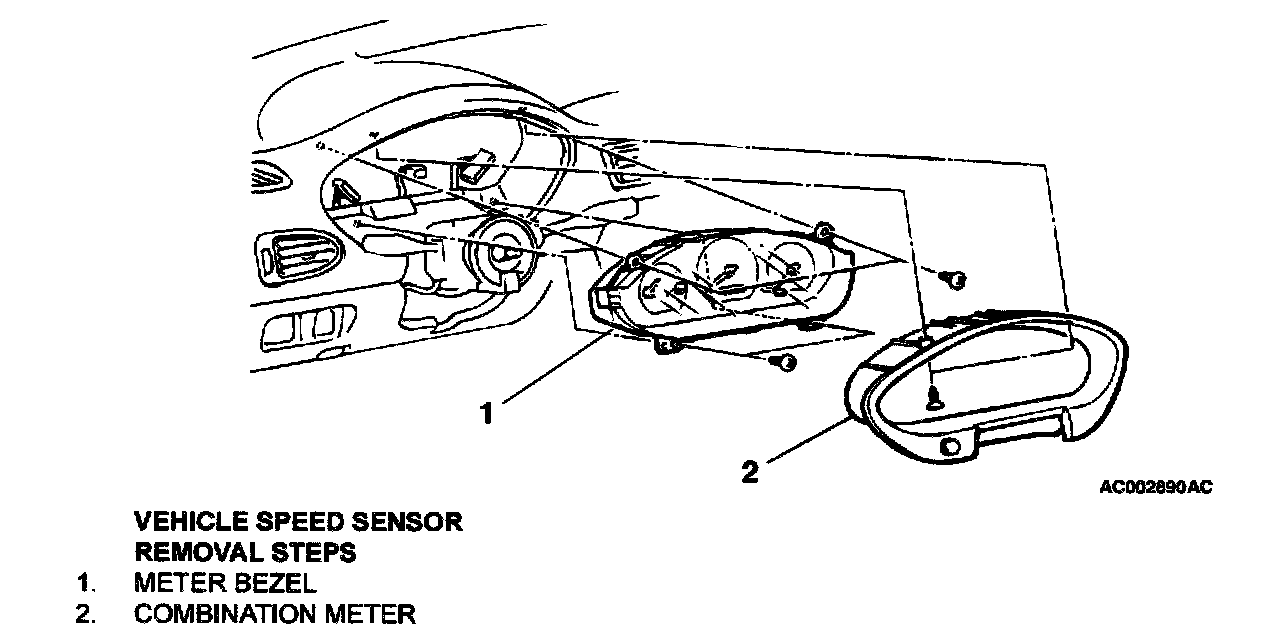 1

2

AC002890AC

VEHICLE SPEED SENSOR REMOVAL STEPS

1. METER BEZEL
2. COMBINATION METER