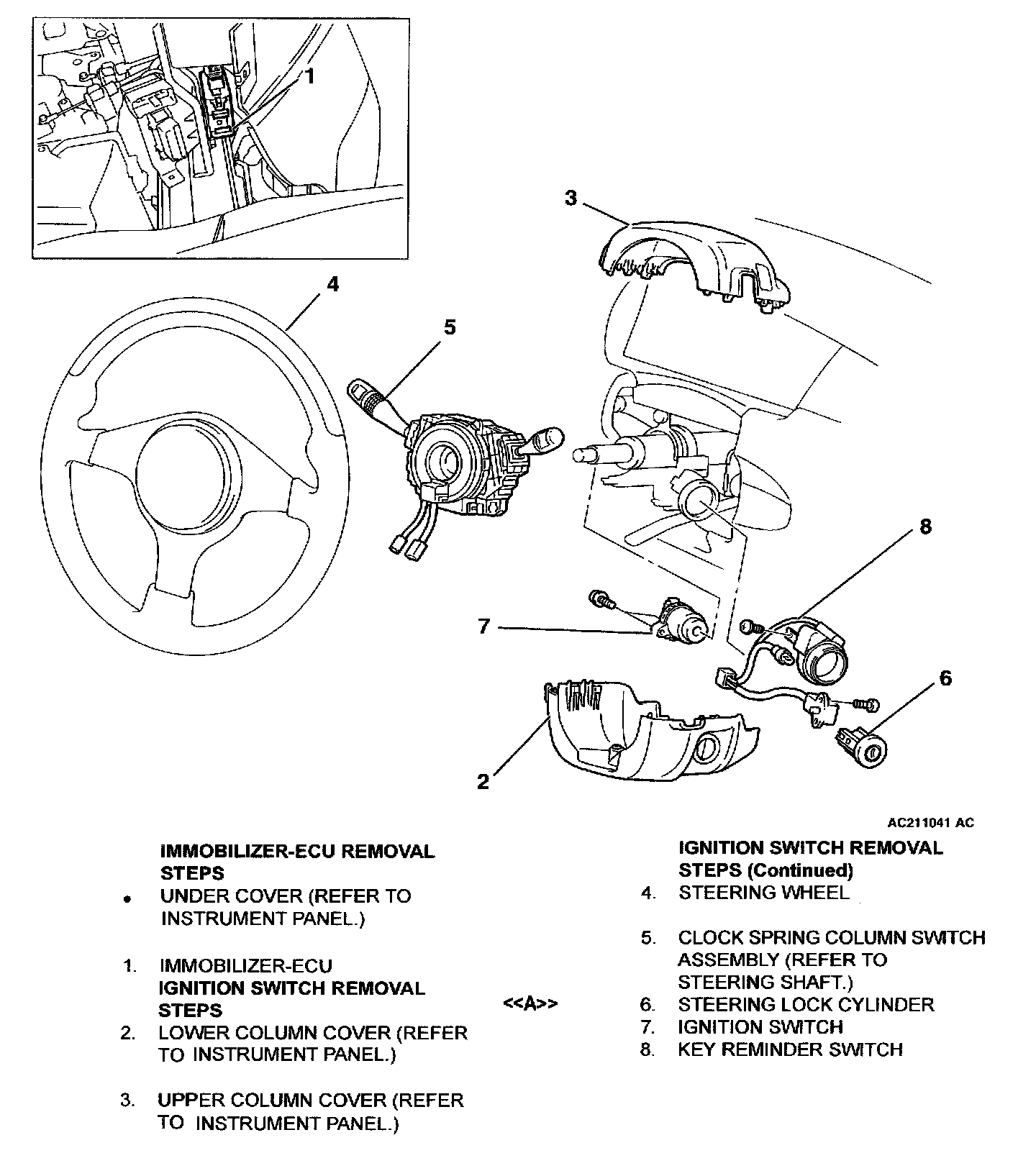 1

3

4

5

8

7

6

2

AC211041 AC

IMMOBILIZER-ECU REMOVAL STEPS

• UNDER COVER (REFER TO INSTRUMENT PANEL.)

1. IMMOBILIZER-ECU

IGNITION SWITCH REMOVAL STEPS

2. LOWER COLUMN COVER (REFER TO INSTRUMENT PANEL.)

3. UPPER COLUMN COVER (REFER TO INSTRUMENT PANEL.)

IGNITION SWITCH REMOVAL STEPS (Continued)

4. STEERING WHEEL

5. CLOCK SPRING COLUMN SWITCH ASSEMBLY (REFER TO STEERING SHAFT.)

<<A>> 6. STEERING LOCK CYLINDER

7. IGNITION SWITCH

8. KEY REMINDER SWITCH