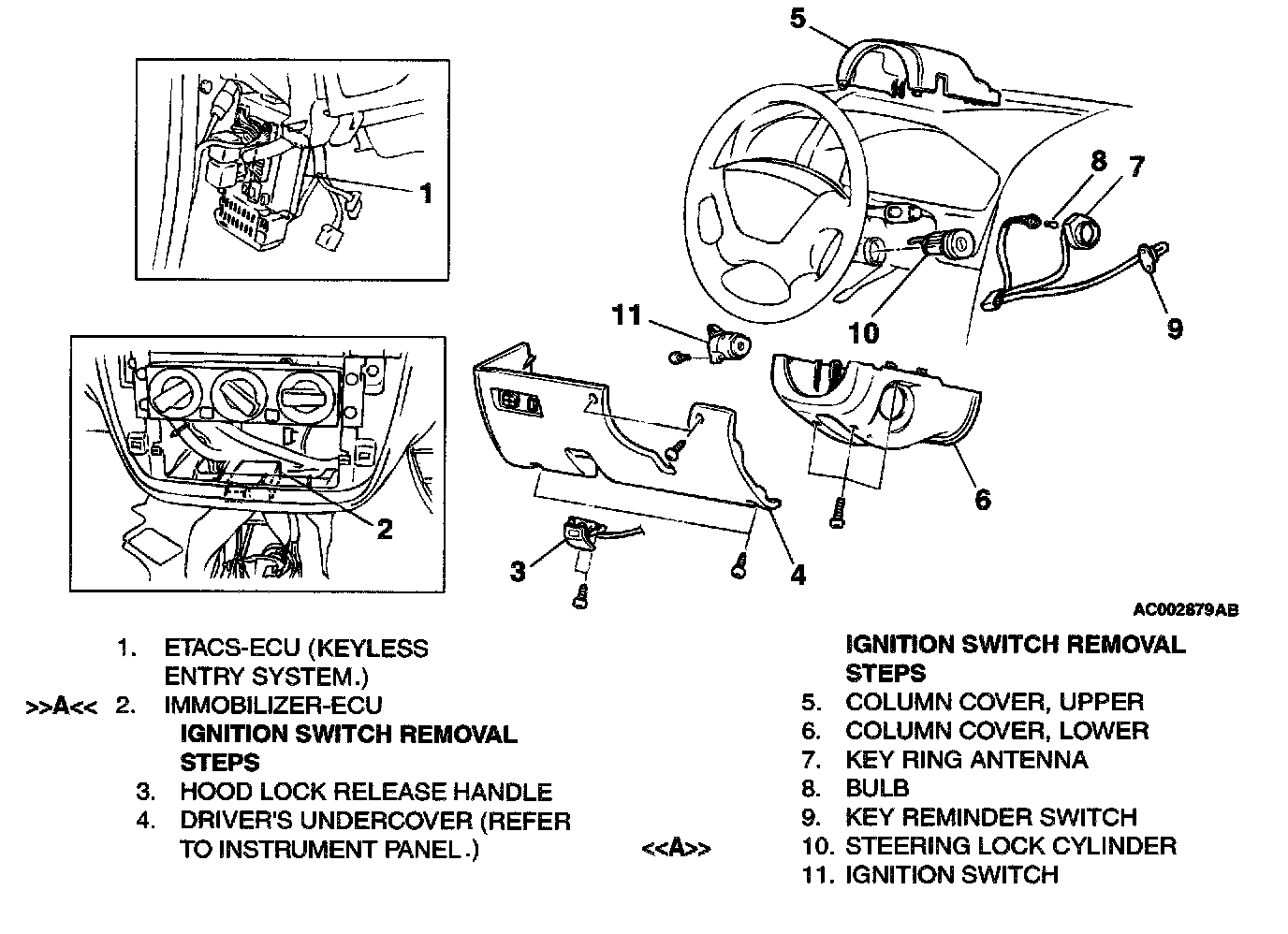 5

1

8 7

11

10

9

2

6

3

4

AC002879AB

1. ETACS-ECU (KEYLESS ENTRY SYSTEM.)
>>A<< 2. IMMOBILIZER-ECU
IGNITION SWITCH REMOVAL STEPS
3. HOOD LOCK RELEASE HANDLE
4. DRIVER'S UNDERCOVER (REFER TO INSTRUMENT PANEL.)

IGNITION SWITCH REMOVAL STEPS
5. COLUMN COVER, UPPER
6. COLUMN COVER, LOWER
7. KEY RING ANTENNA
8. BULB
9. KEY REMINDER SWITCH
<<A>> 10. STEERING LOCK CYLINDER
11. IGNITION SWITCH