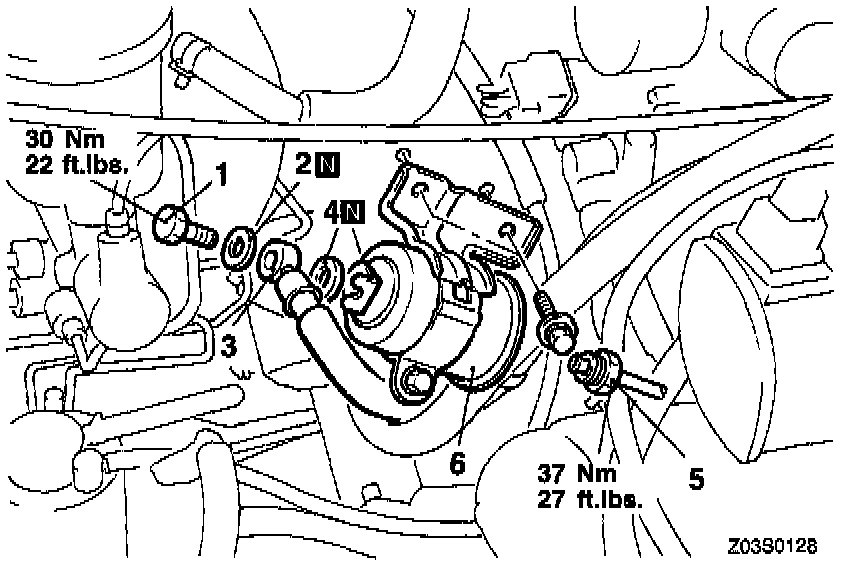 30 Nm
22 ft.lbs.

1

2 N

4 N

3

6

37 Nm
27 ft.lbs.

5

Z03S0128