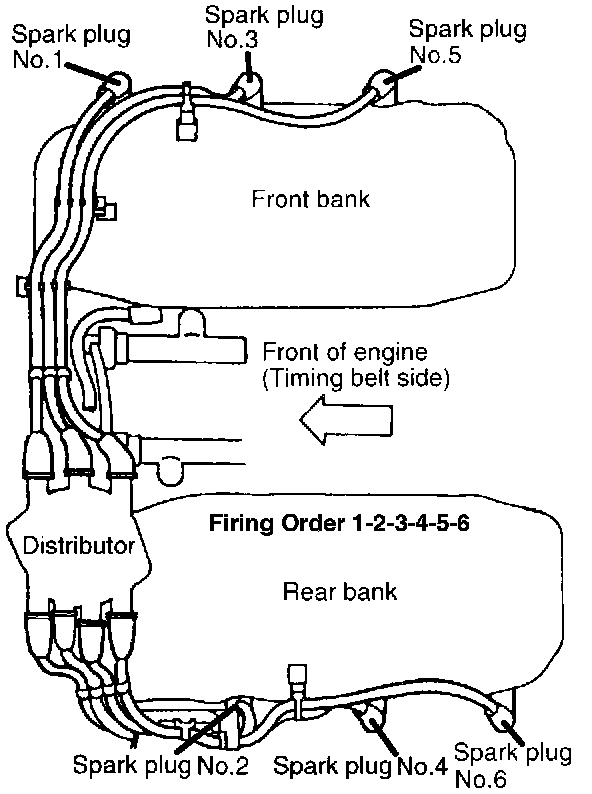 Spark plug No.1

Spark plug No.3

Spark plug No.5

Front bank

Front of engine (Timing belt side)

Firing Order 1-2-3-4-5-6

Distributor

Rear bank

Spark plug No.2

Spark plug No.4

Spark plug No.6