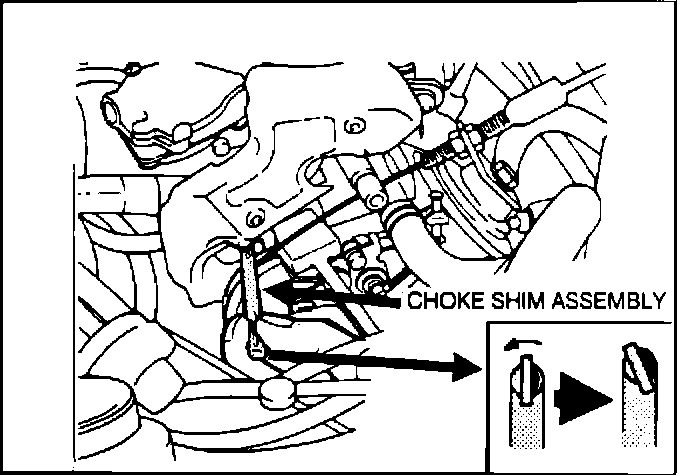 CHOKE SHIM ASSEMBLY