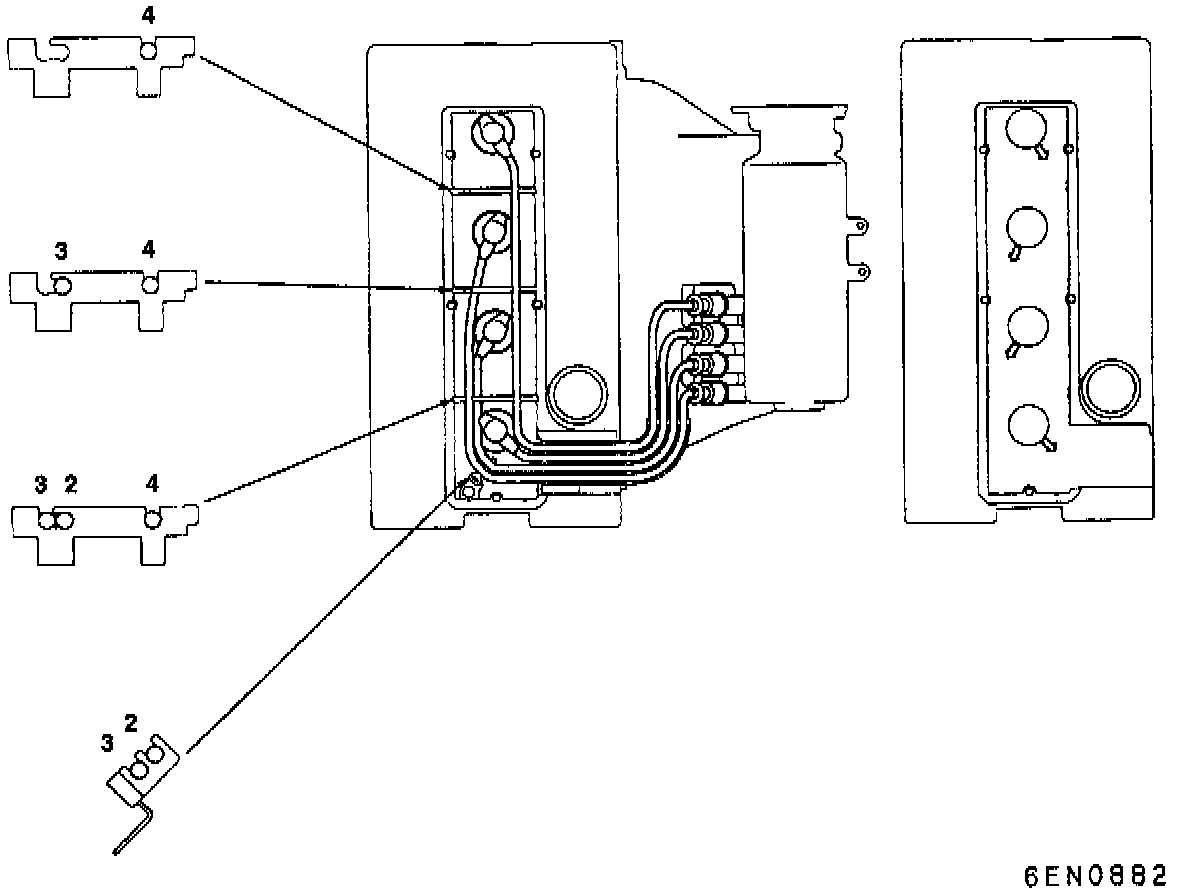 4

3 4

3 2 4

3 2

6EN0882