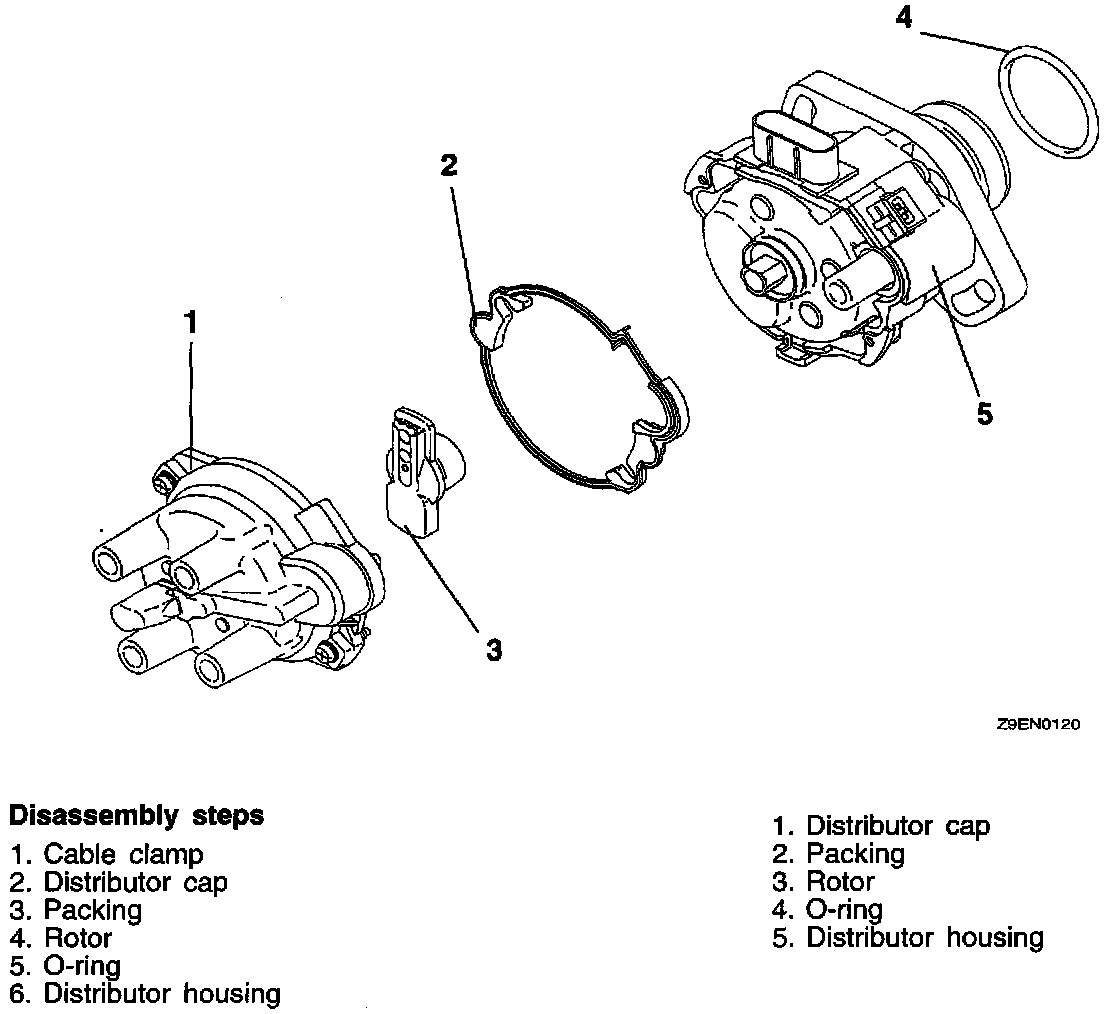 4

2

1

5

3

Z9EN0120

**Disassembly steps**
1. Cable clamp
2. Distributor cap
3. Packing
4. Rotor
5. O-ring
6. Distributor housing

1. Distributor cap
2. Packing
3. Rotor
4. O-ring
5. Distributor housing