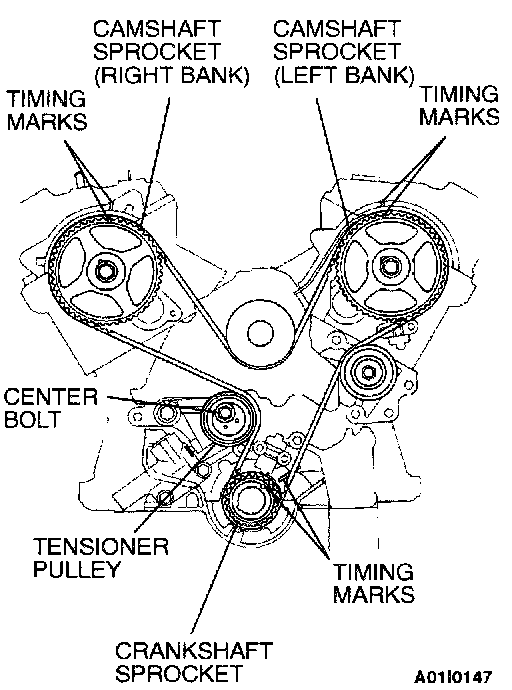 CAMSHAFT SPROCKET (RIGHT BANK)

CAMSHAFT SPROCKET (LEFT BANK)

TIMING MARKS

TIMING MARKS

CENTER BOLT

TENSIONER PULLEY

TIMING MARKS

CRANKSHAFT SPROCKET

A01I0147