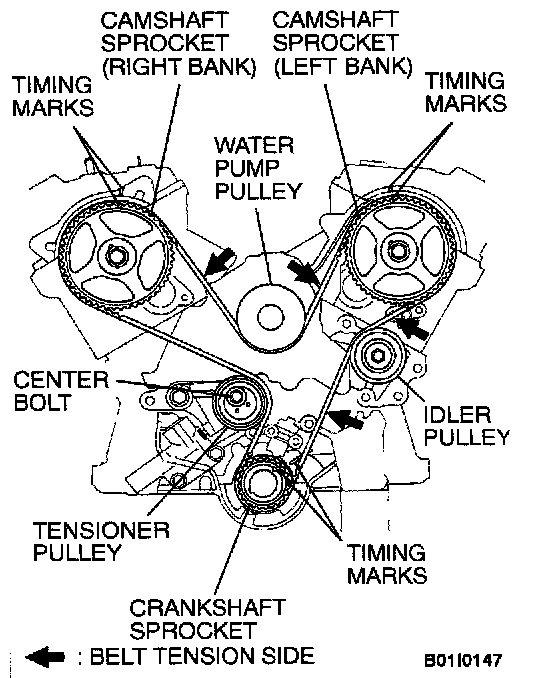 CAMSHAFT SPROCKET (RIGHT BANK)

CAMSHAFT SPROCKET (LEFT BANK)

TIMING MARKS

TIMING MARKS

WATER PUMP PULLEY

CENTER BOLT

IDLER PULLEY

TENSIONER PULLEY

TIMING MARKS

CRANKSHAFT SPROCKET

: BELT TENSION SIDE

B01I0147