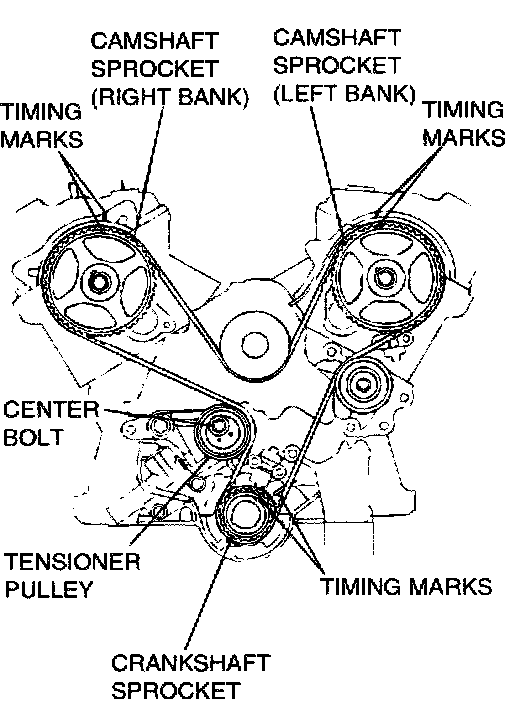 CAMSHAFT SPROCKET (RIGHT BANK)

CAMSHAFT SPROCKET (LEFT BANK)

TIMING MARKS

TIMING MARKS

CENTER BOLT

TENSIONER PULLEY

TIMING MARKS

CRANKSHAFT SPROCKET