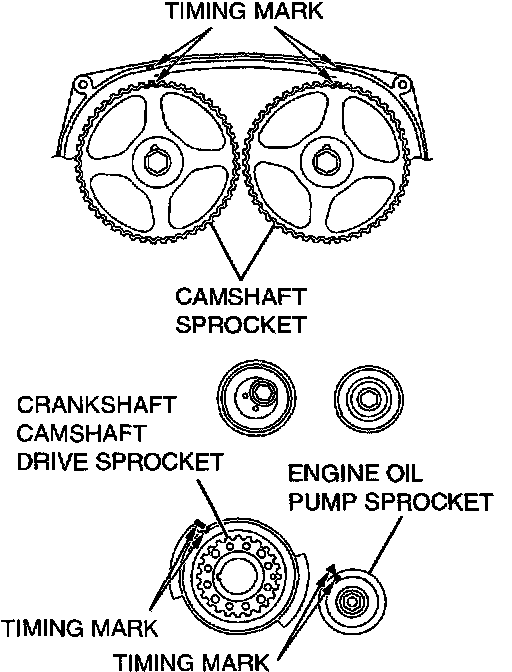 TIMING MARK

CAMSHAFT SPROCKET

CRANKSHAFT CAMSHAFT DRIVE SPROCKET

ENGINE OIL PUMP SPROCKET

TIMING MARK

TIMING MARK