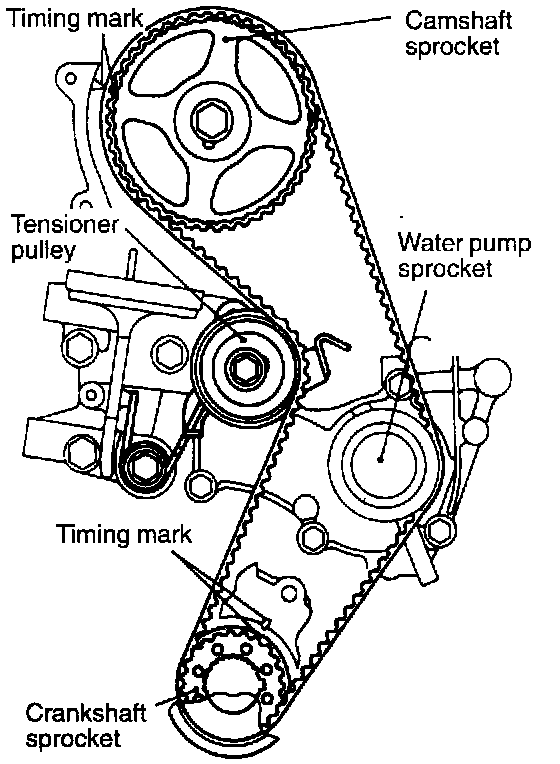 Timing mark

Camshaft sprocket

Tensioner pulley

Water pump sprocket

Timing mark

Crankshaft sprocket