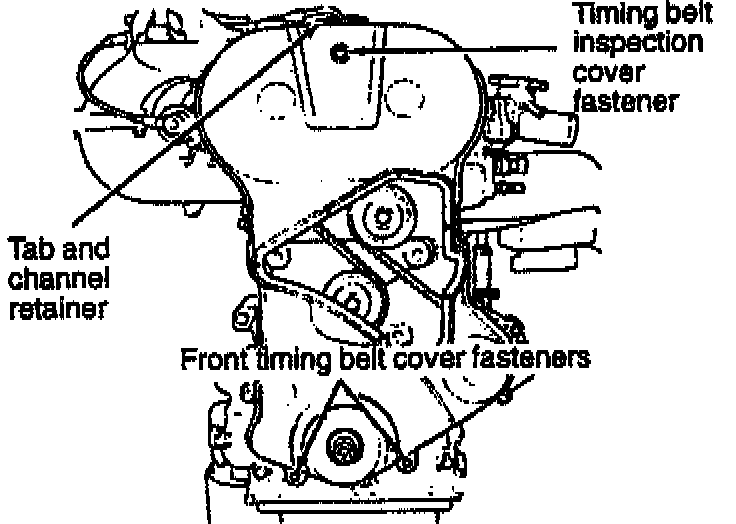 Timing belt inspection cover fastener

Tab and channel retainer

Front timing belt cover fasteners