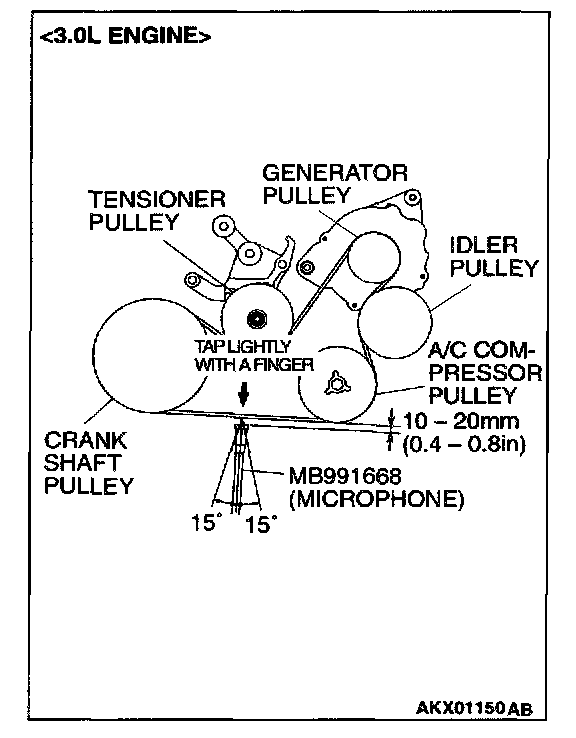 <3.0L ENGINE>

GENERATOR PULLEY

TENSIONER PULLEY

IDLER PULLEY

TAP LIGHTLY WITH A FINGER

A/C COMPRESSOR PULLEY

10 – 20mm (0.4 – 0.8in)

CRANK SHAFT PULLEY

MB991668 (MICROPHONE)

15° 15°

AKX01150AB