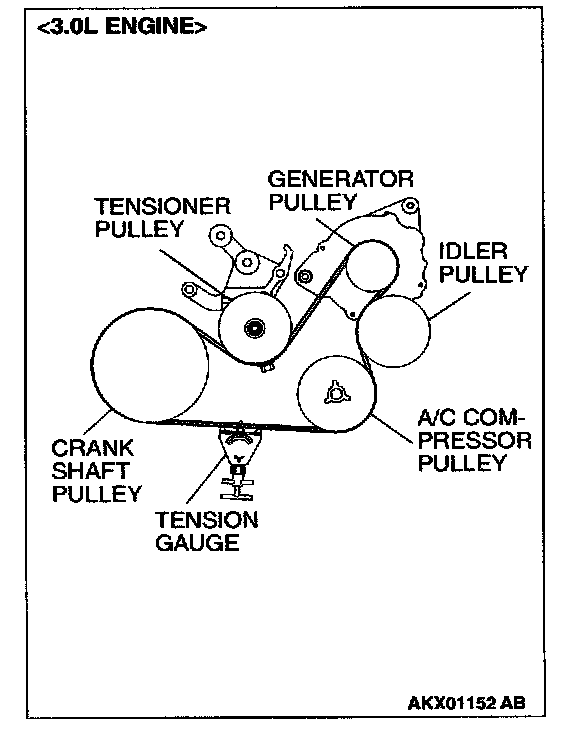 <3.0L ENGINE>

GENERATOR PULLEY

TENSIONER PULLEY

IDLER PULLEY

A/C COMPRESSOR PULLEY

CRANK SHAFT PULLEY

TENSION GAUGE

AKX01152 AB