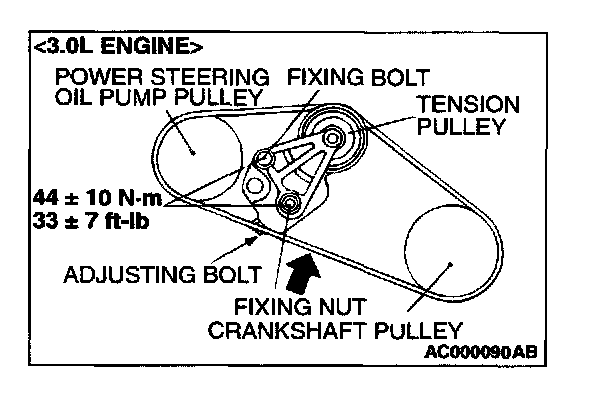 <3.0L ENGINE>

POWER STEERING OIL PUMP PULLEY

FIXING BOLT

TENSION PULLEY

44 ± 10 N·m
33 ± 7 ft-lb

ADJUSTING BOLT

FIXING NUT

CRANKSHAFT PULLEY

AC000090AB