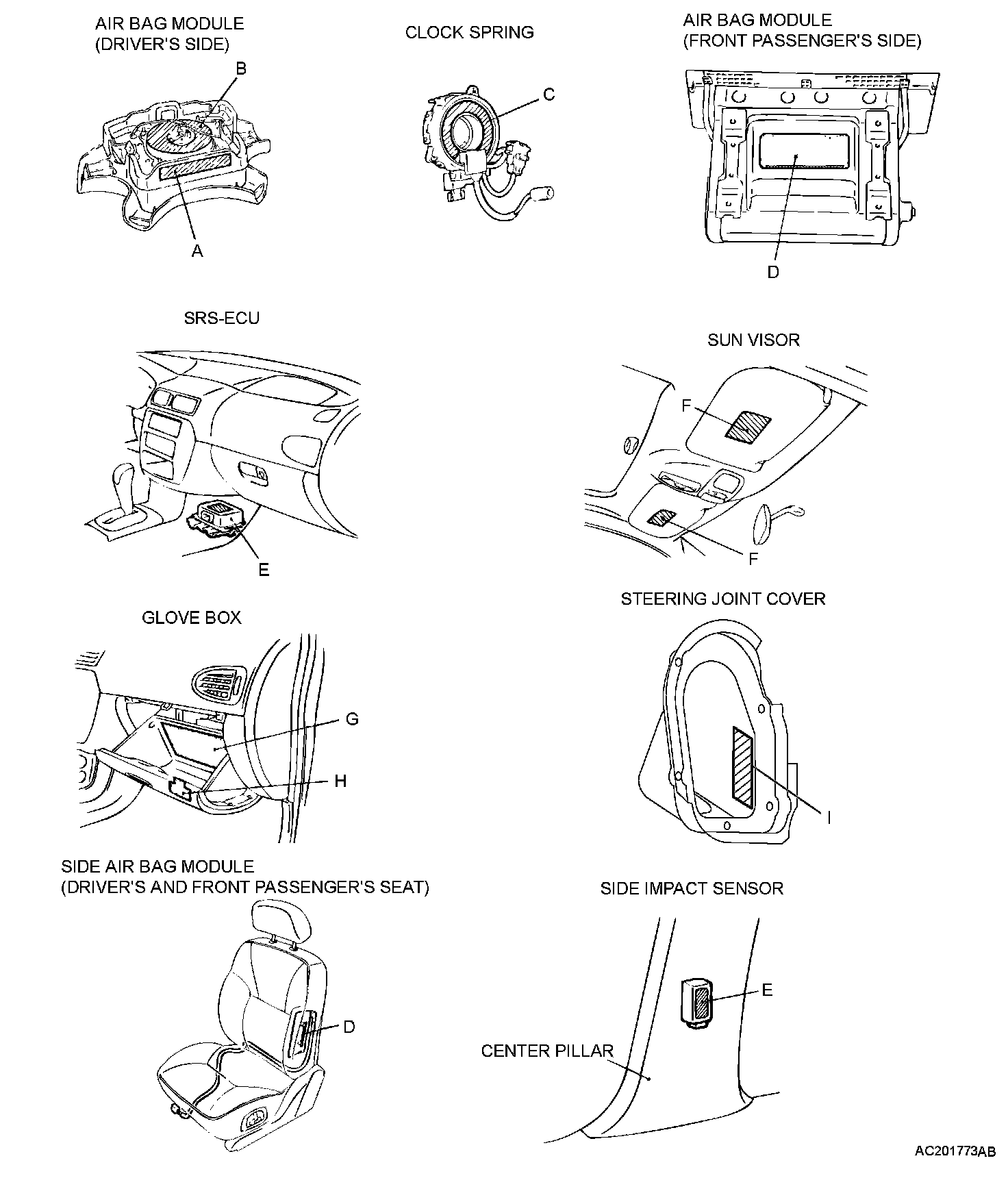 AIR BAG MODULE
(DRIVER'S SIDE)

B

A

CLOCK SPRING

C

AIR BAG MODULE
(FRONT PASSENGER'S SIDE)

D

SRS-ECU

E

SUN VISOR

F

F

GLOVE BOX

G

H

STEERING JOINT COVER

I

SIDE AIR BAG MODULE
(DRIVER'S AND FRONT PASSENGER'S SEAT)

D

SIDE IMPACT SENSOR

E

CENTER PILLAR

AC201773AB