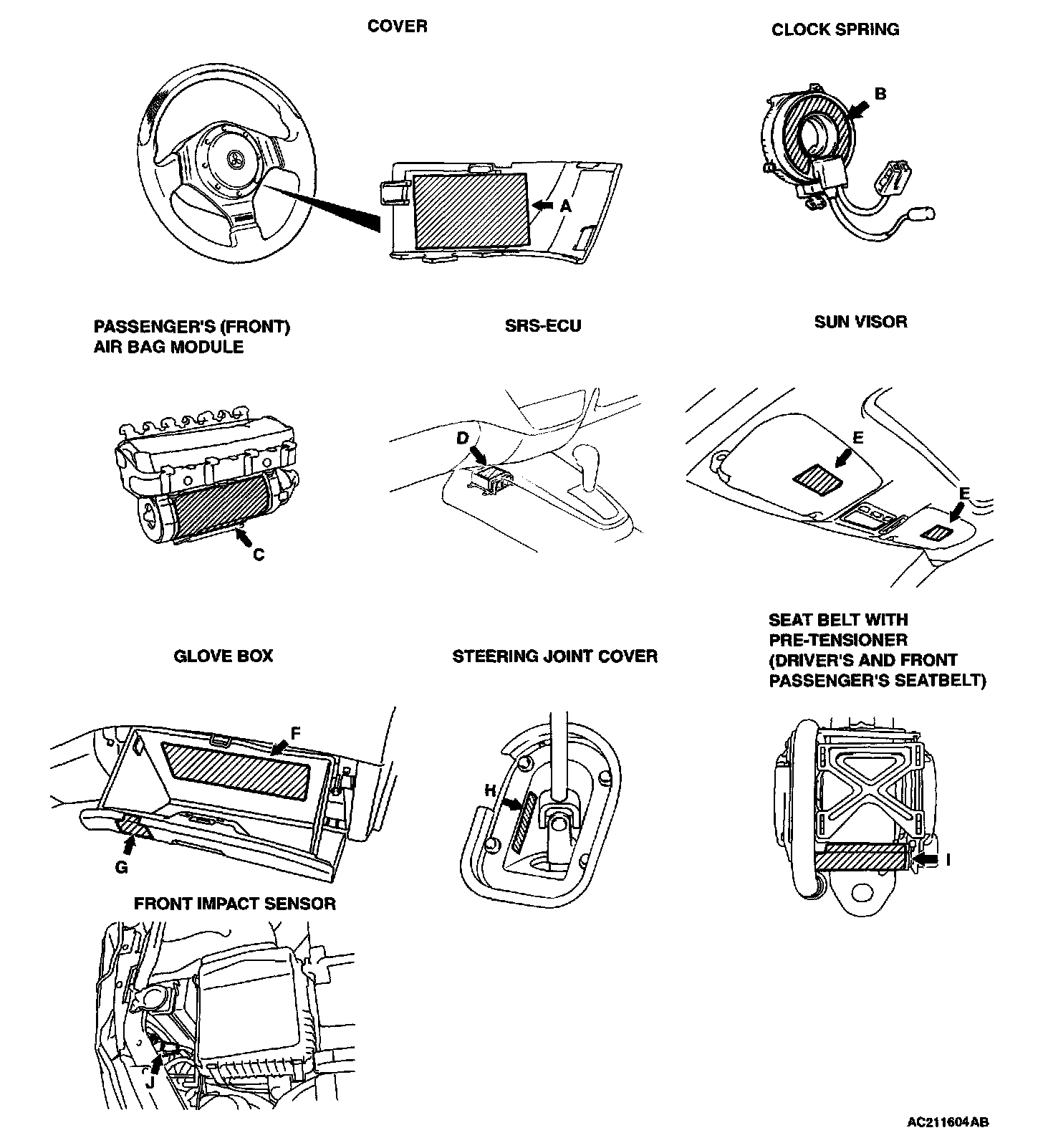 COVER

A

CLOCK SPRING

B

PASSENGER'S (FRONT) AIR BAG MODULE

C

SRS-ECU

D

SUN VISOR

E

E

GLOVE BOX

F

G

STEERING JOINT COVER

H

SEAT BELT WITH PRE-TENSIONER (DRIVER'S AND FRONT PASSENGER'S SEATBELT)

I

FRONT IMPACT SENSOR

J

AC211604AB