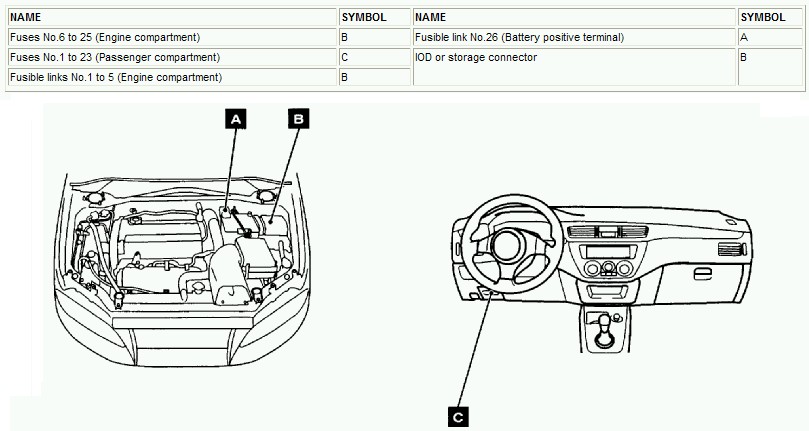 | NAME | SYMBOL | NAME | SYMBOL |
|---|---|---|---|
| Fuses No.6 to 25 (Engine compartment) | B | Fusible link No.26 (Battery positive terminal) | A |
| Fuses No.1 to 23 (Passenger compartment) | C | IOD or storage connector | B |
| Fusible links No.1 to 5 (Engine compartment) | B | | |

A

B

C