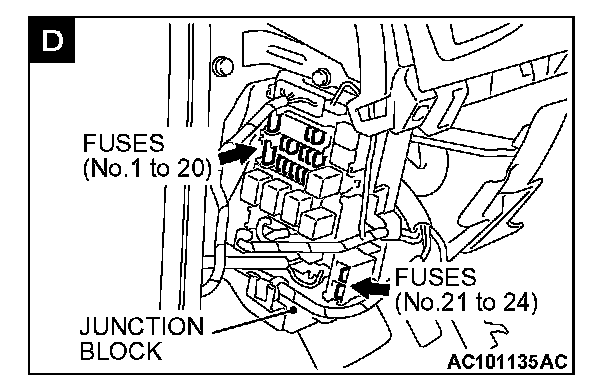 D

FUSES
(No.1 to 20)

FUSES
(No.21 to 24)

JUNCTION
BLOCK

AC101135AC