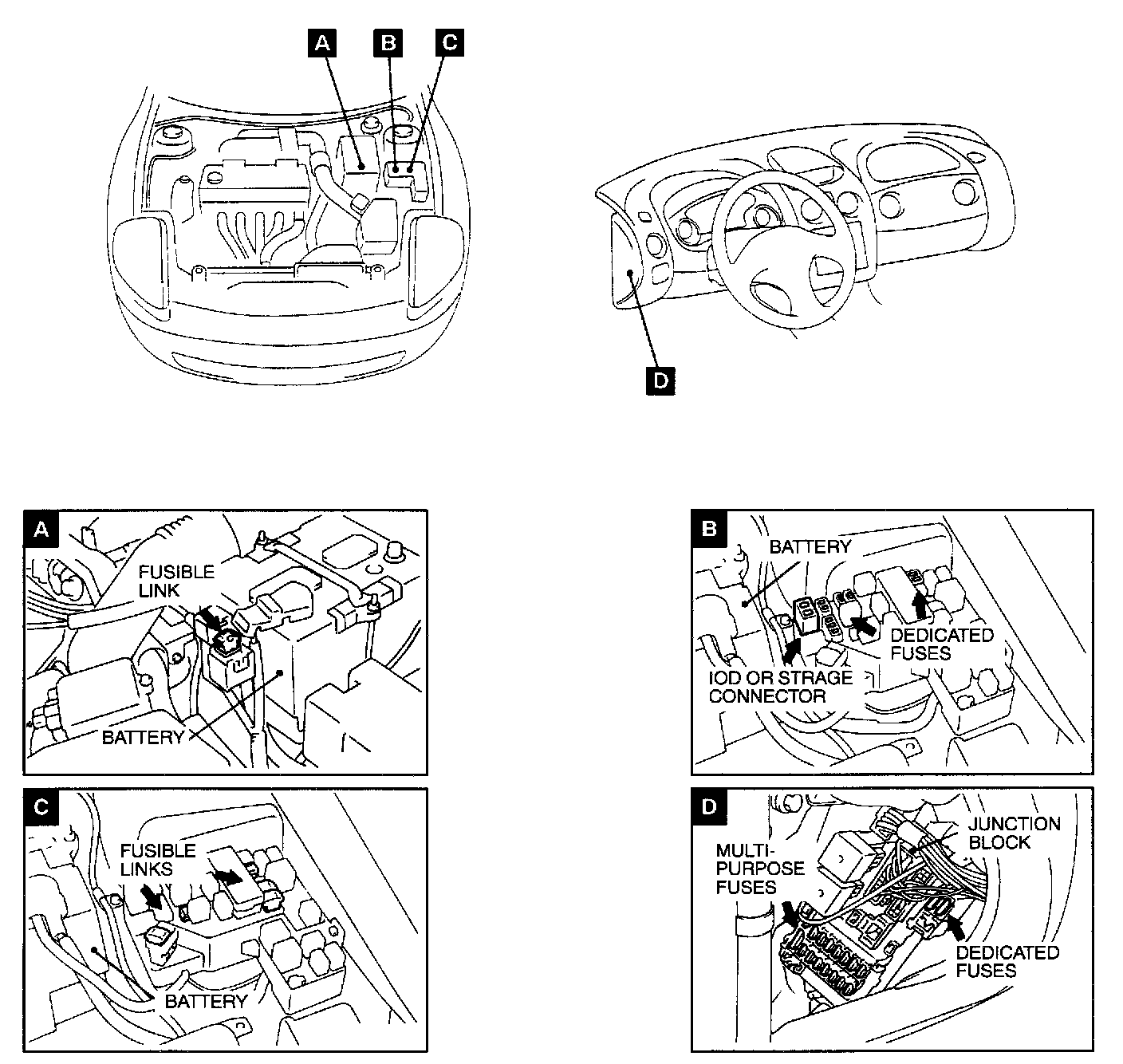 A B C

D

A
FUSIBLE LINK
BATTERY

B
BATTERY
DEDICATED FUSES
IOD OR STRAGE CONNECTOR

C
FUSIBLE LINKS
BATTERY

D
JUNCTION BLOCK
MULTI-PURPOSE FUSES
DEDICATED FUSES