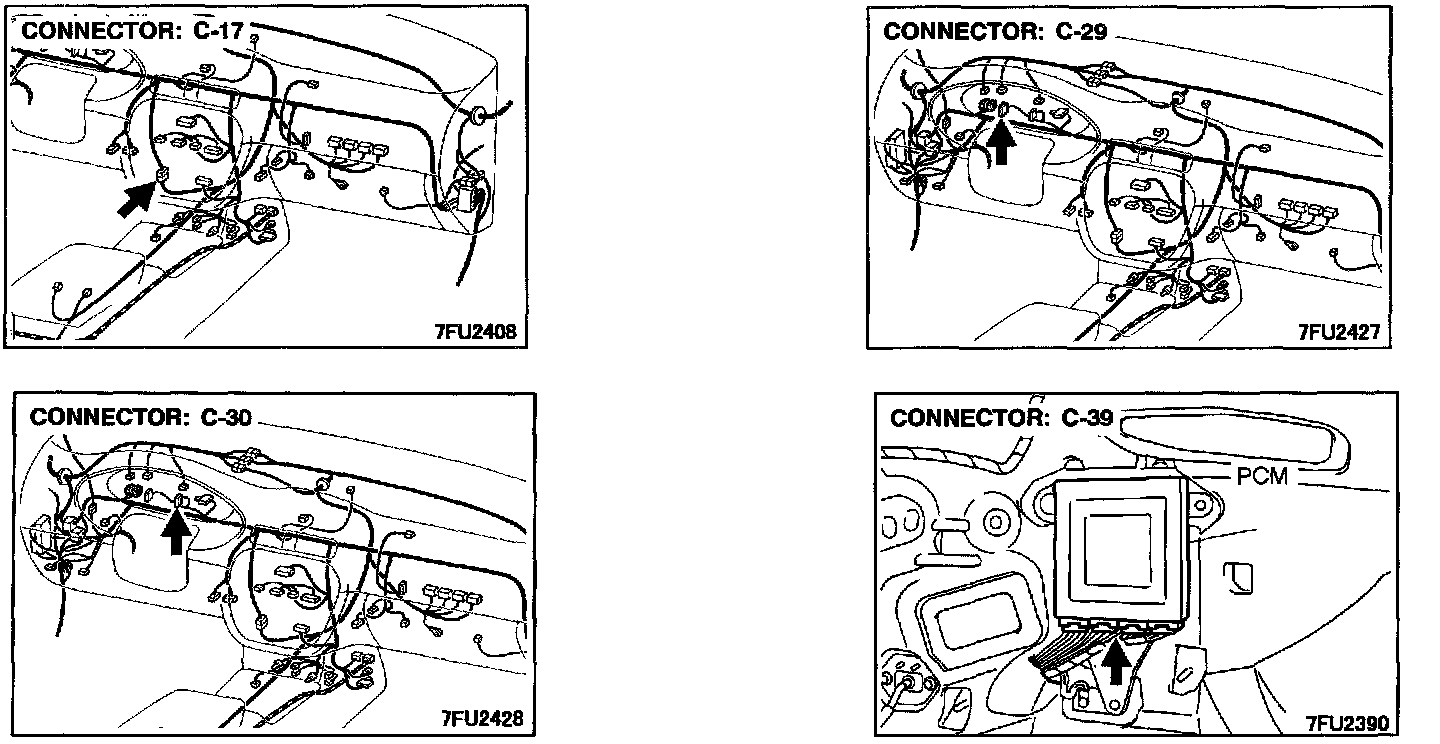 CONNECTOR: C-17

7FU2408

CONNECTOR: C-29

7FU2427

CONNECTOR: C-30

7FU2428

CONNECTOR: C-39

PCM

7FU2390