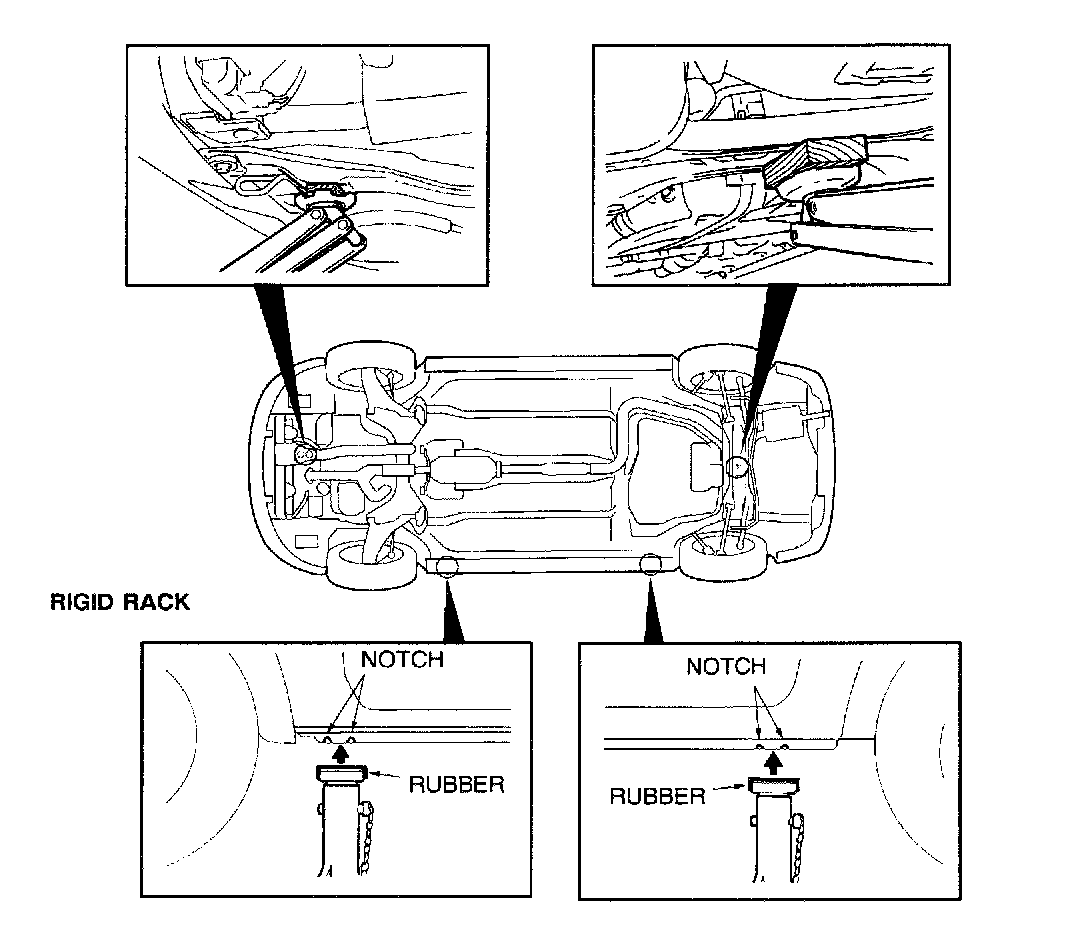 RIGID RACK

NOTCH

RUBBER

NOTCH

RUBBER