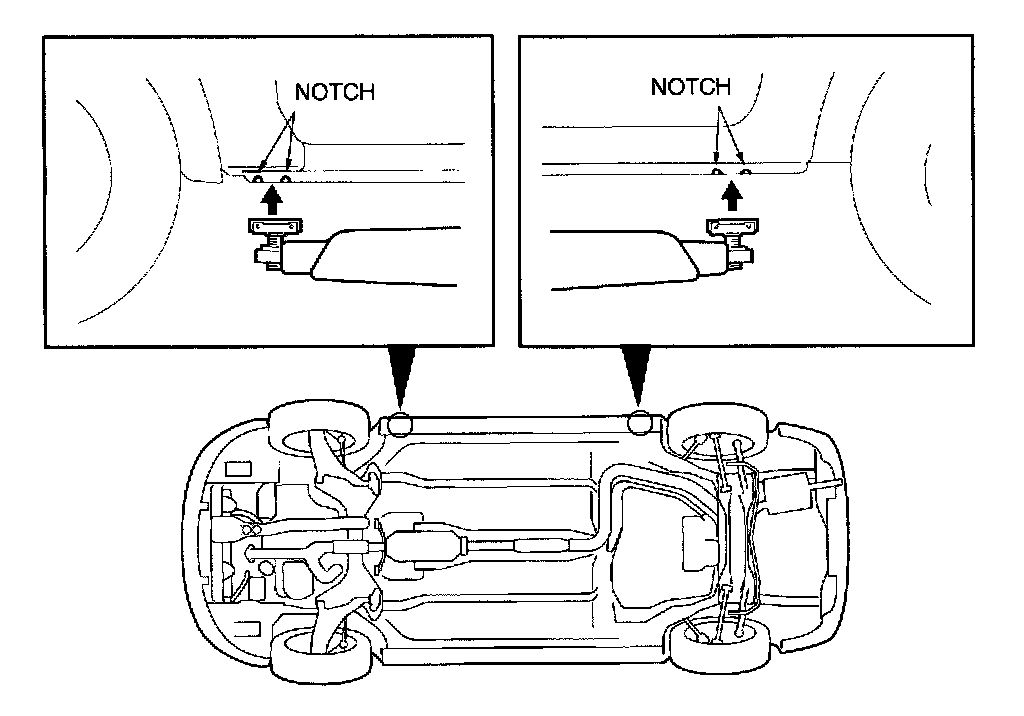 NOTCH

NOTCH