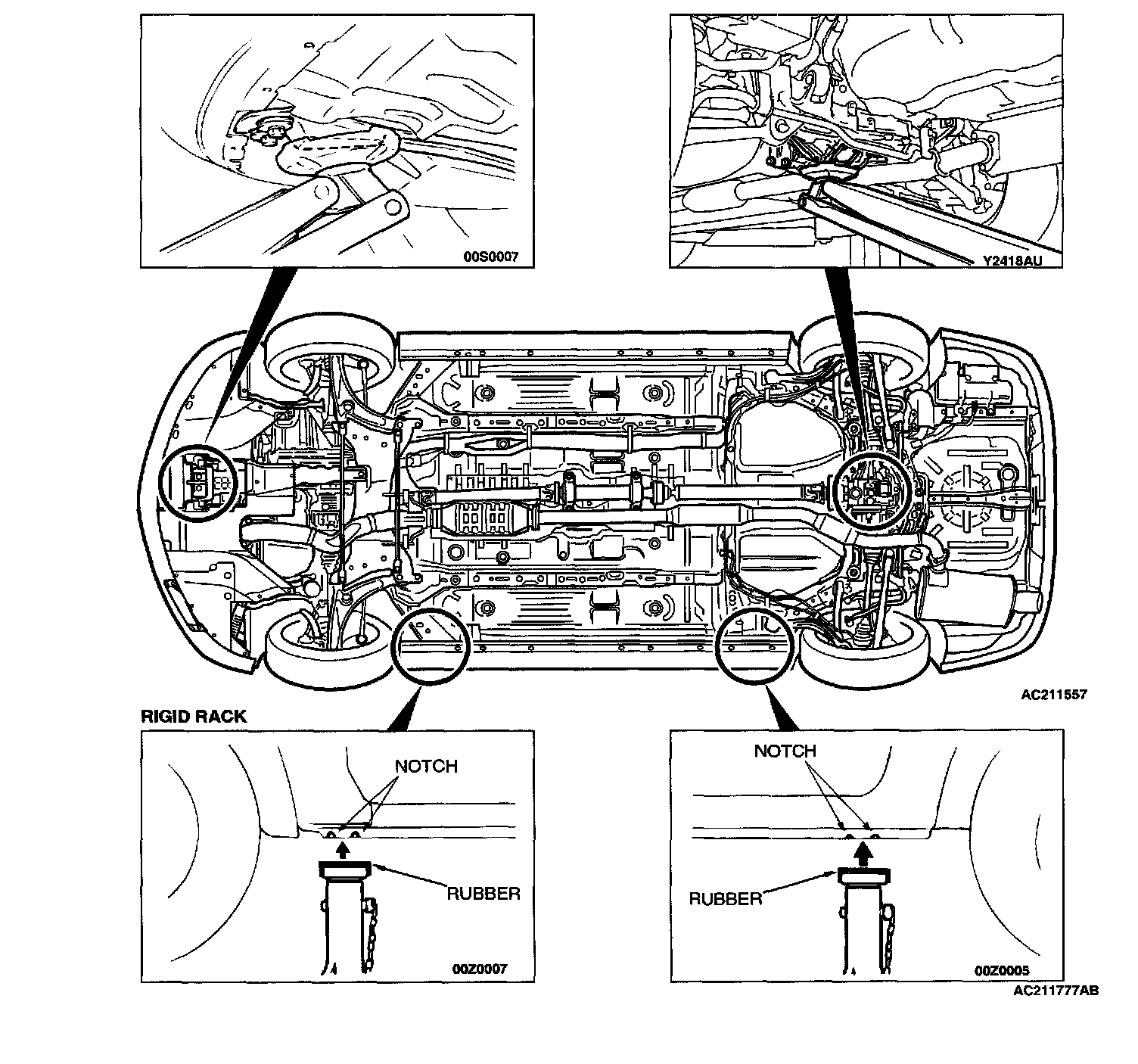 00S0007

Y2418AU

AC211557

RIGID RACK

NOTCH

RUBBER

00Z0007

NOTCH

RUBBER

00Z0005

AC211777AB