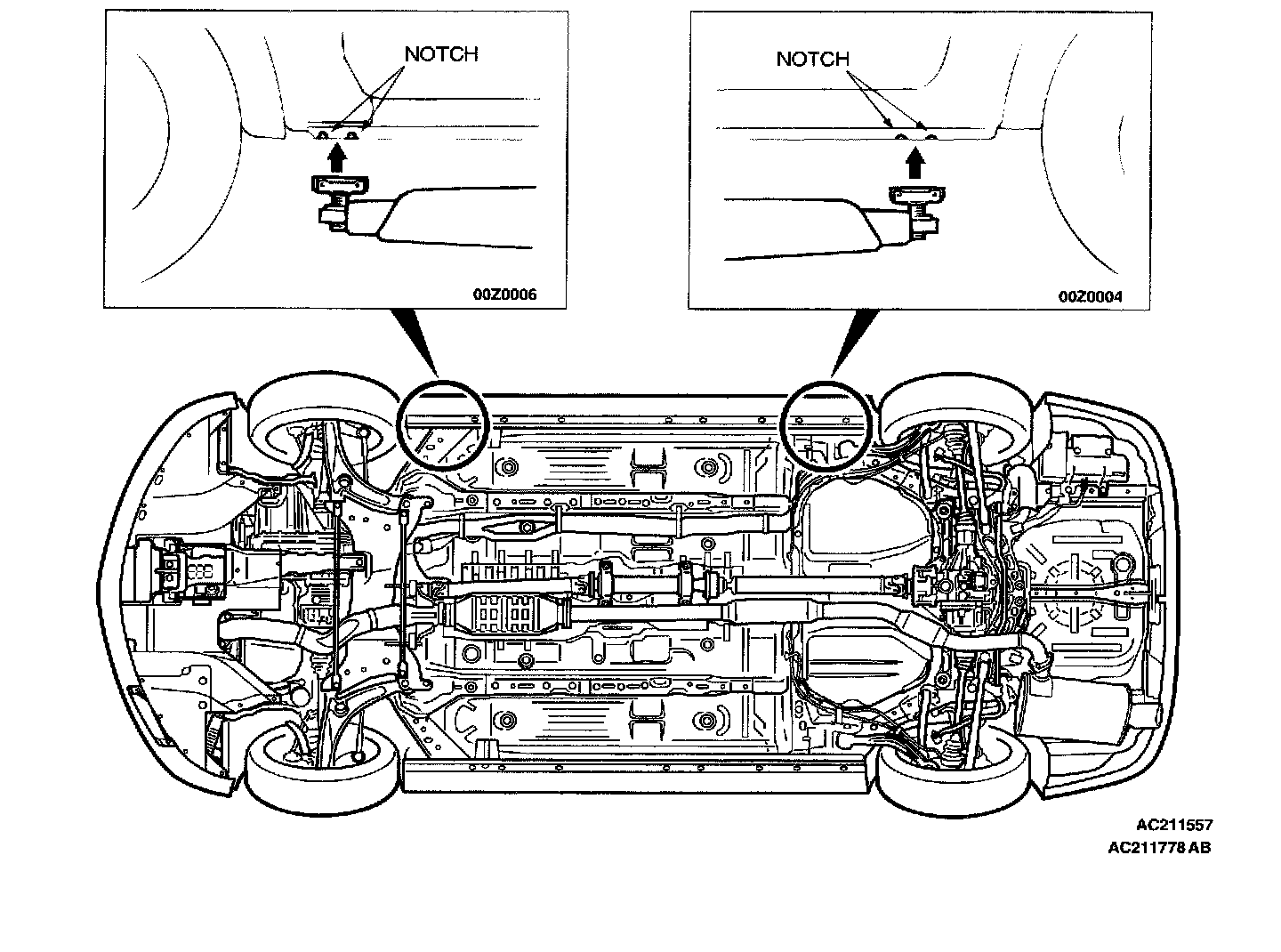 NOTCH

00Z0006

NOTCH

00Z0004

AC211557
AC211778 AB