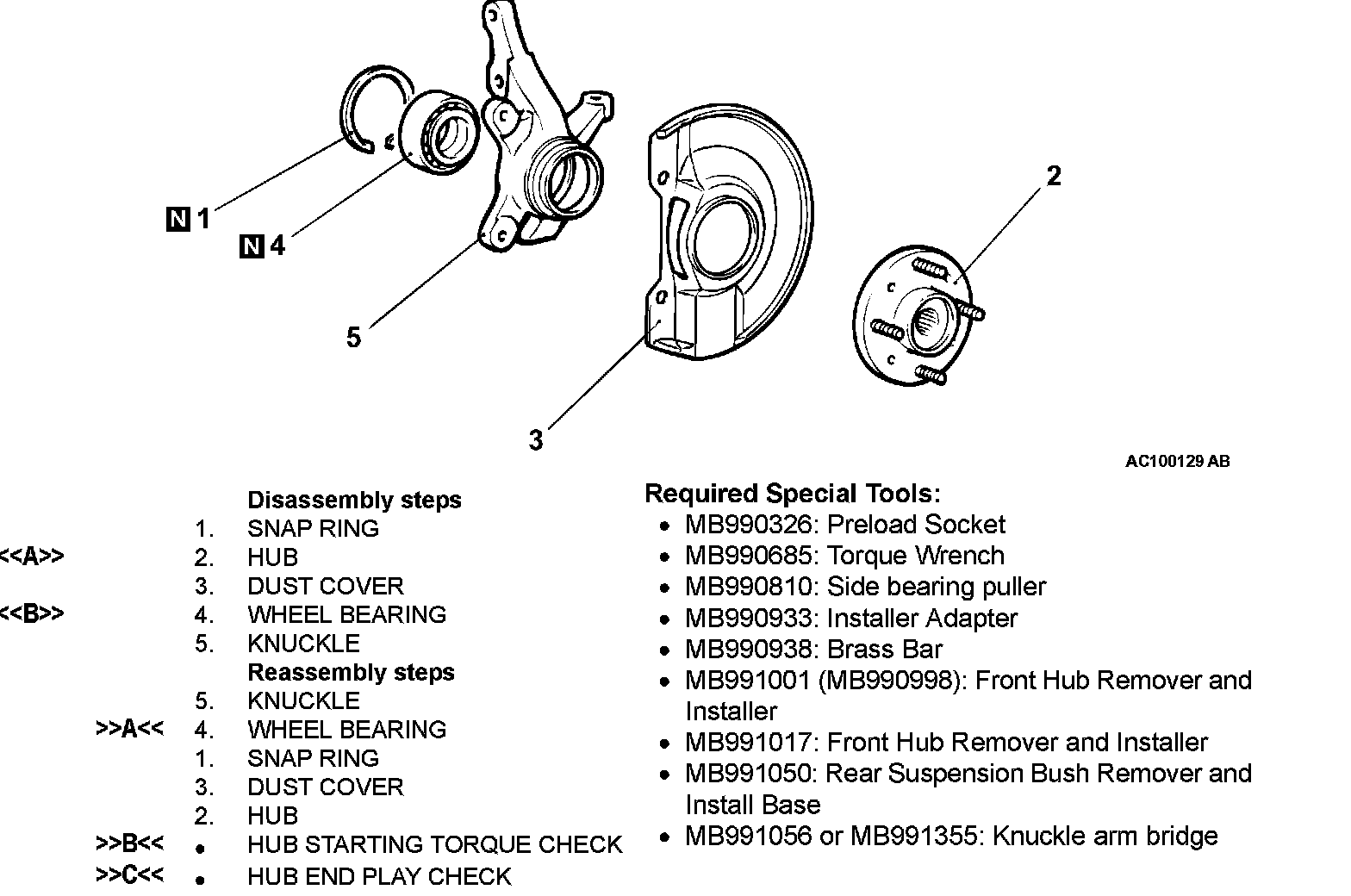 N 1
N 4
5
3
2
AC100129 AB

Disassembly steps
1. SNAP RING
<<A>> 2. HUB
3. DUST COVER
<<B>> 4. WHEEL BEARING
5. KNUCKLE
Reassembly steps
5. KNUCKLE
>>A<< 4. WHEEL BEARING
1. SNAP RING
3. DUST COVER
2. HUB
>>B<< • HUB STARTING TORQUE CHECK
>>C<< • HUB END PLAY CHECK

Required Special Tools:
• MB990326: Preload Socket
• MB990685: Torque Wrench
• MB990810: Side bearing puller
• MB990933: Installer Adapter
• MB990938: Brass Bar
• MB991001 (MB990998): Front Hub Remover and Installer
• MB991017: Front Hub Remover and Installer
• MB991050: Rear Suspension Bush Remover and Install Base
• MB991056 or MB991355: Knuckle arm bridge