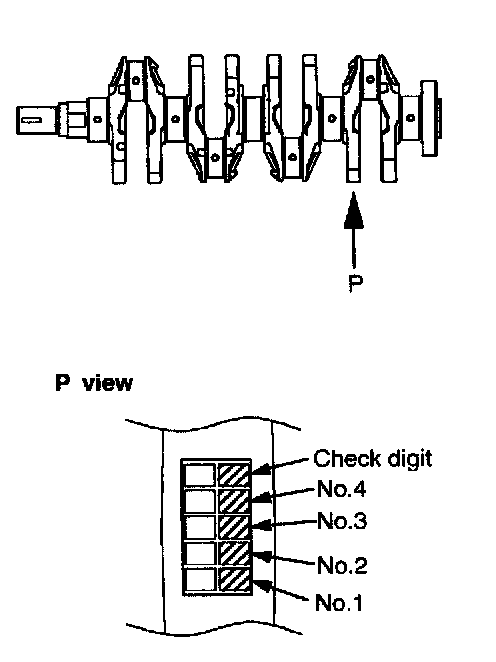 P

P view

Check digit
No.4
No.3
No.2
No.1