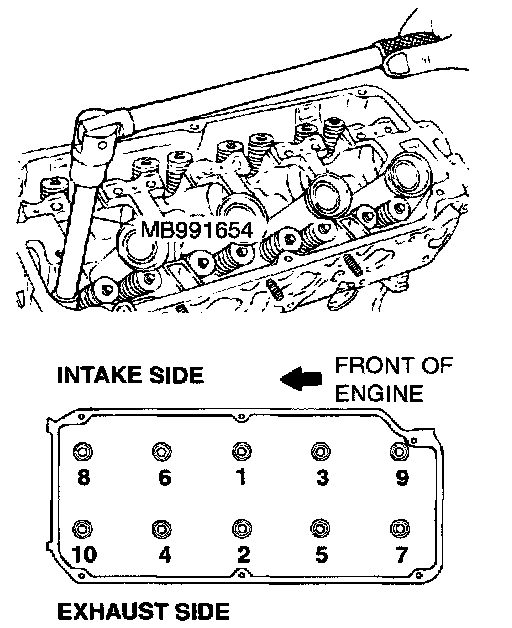 MB991654

INTAKE SIDE

FRONT OF ENGINE

8 6 1 3 9

10 4 2 5 7

EXHAUST SIDE